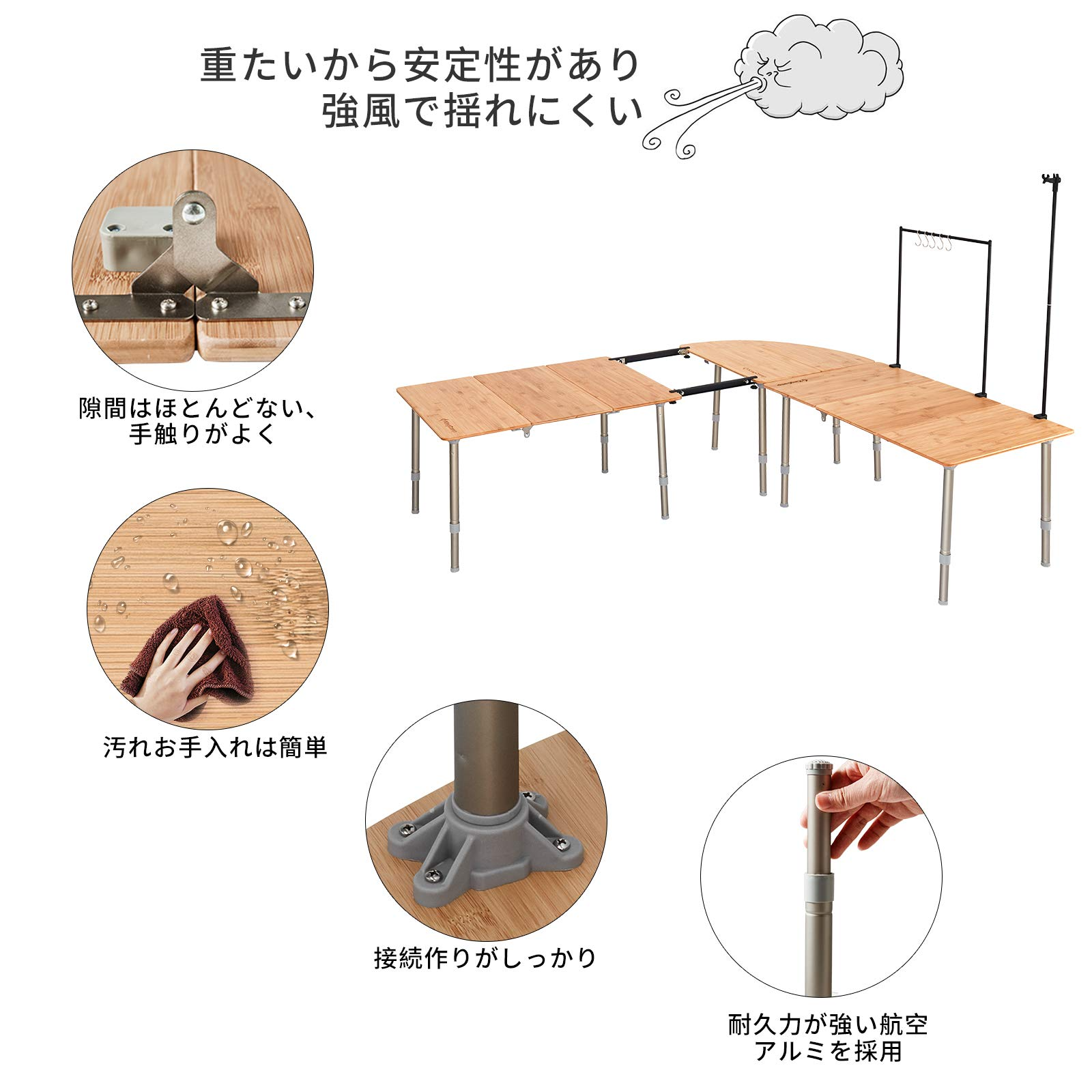 重たいから安定性があり
強風で揺れにくい

隙間はほとんどない、
手触りがよく

汚れお手入れは簡単

接続作りがしっかり

耐久力が強い航空
アルミを採用