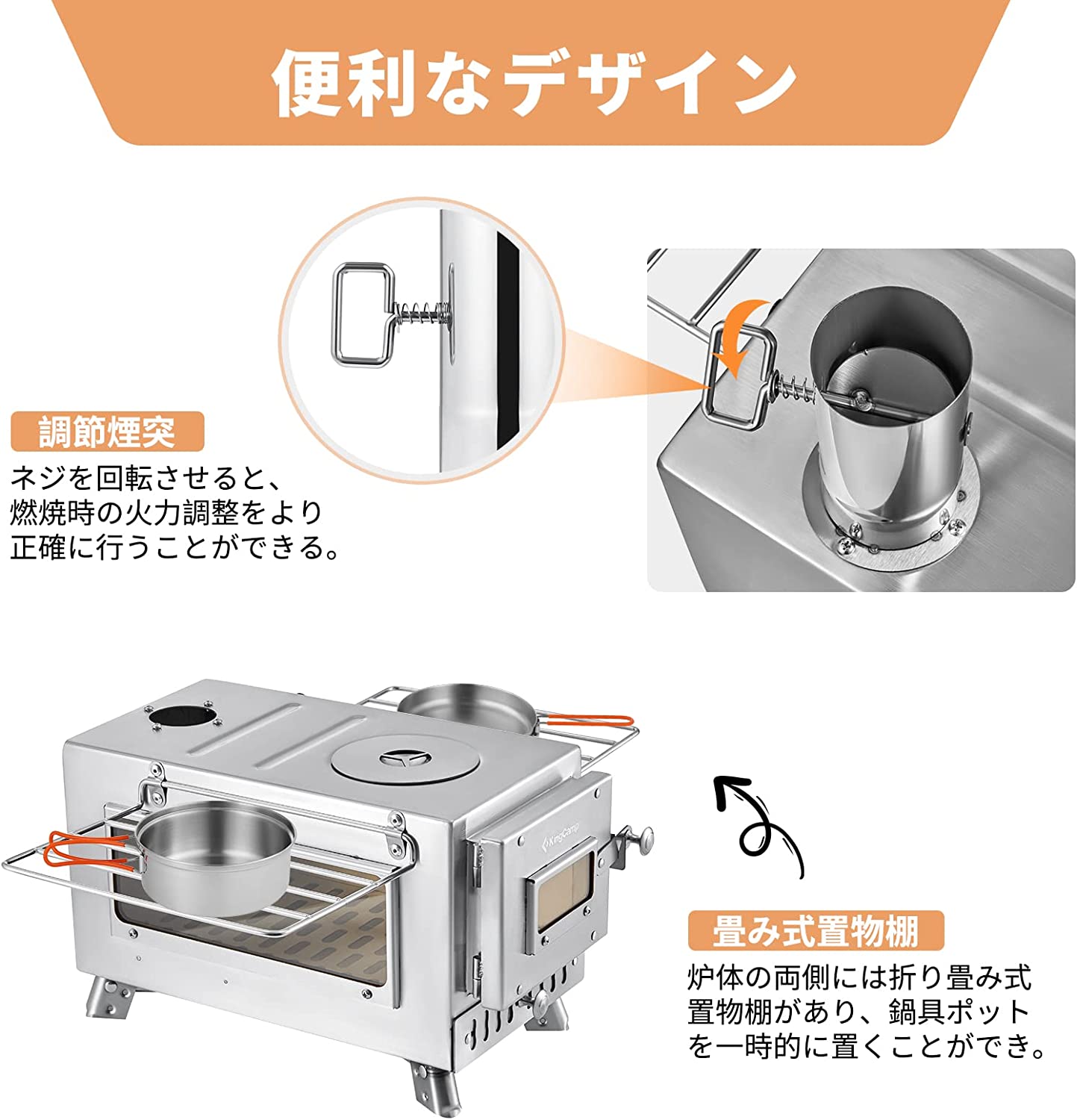 便利なデザイン

調節煙突

ネジを回転させると、燃焼時の火力調整をより正確に行うことができる。

KingCamp

畳み式置物棚

炉体の両側には折り畳み式置物棚があり、鍋具ポットを一時的に置くことができ。