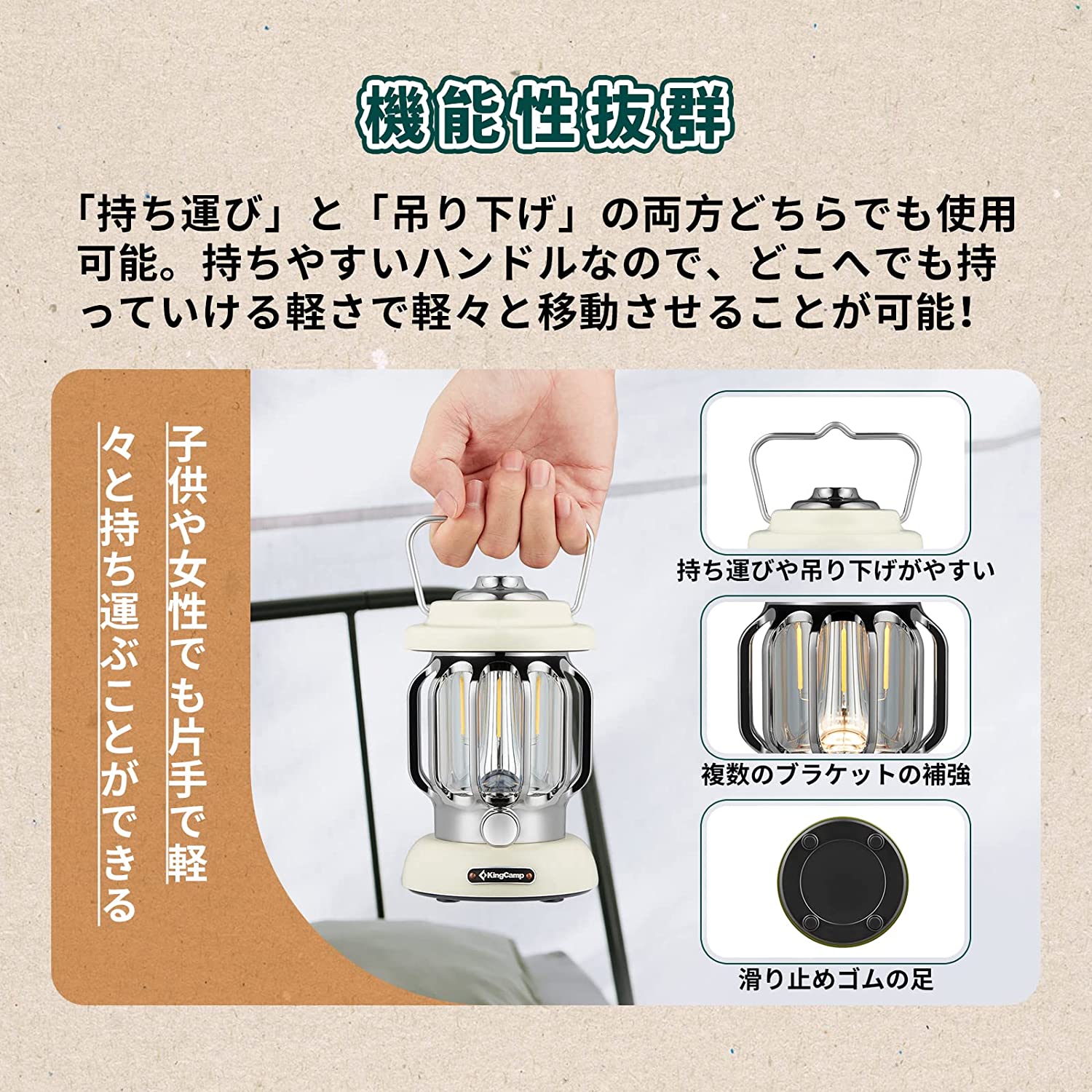 機能性抜群

「持ち運び」と「吊り下げ」の両方どちらでも使用可能。持ちやすいハンドルなので、どこへでも持っていける軽さで軽々と移動させることが可能！

子供や女性でも片手で軽々と持ち運ぶことができる

KingCamp

持ち運びや吊り下げがやすい

複数のブラケットの補強

滑り止めゴムの足