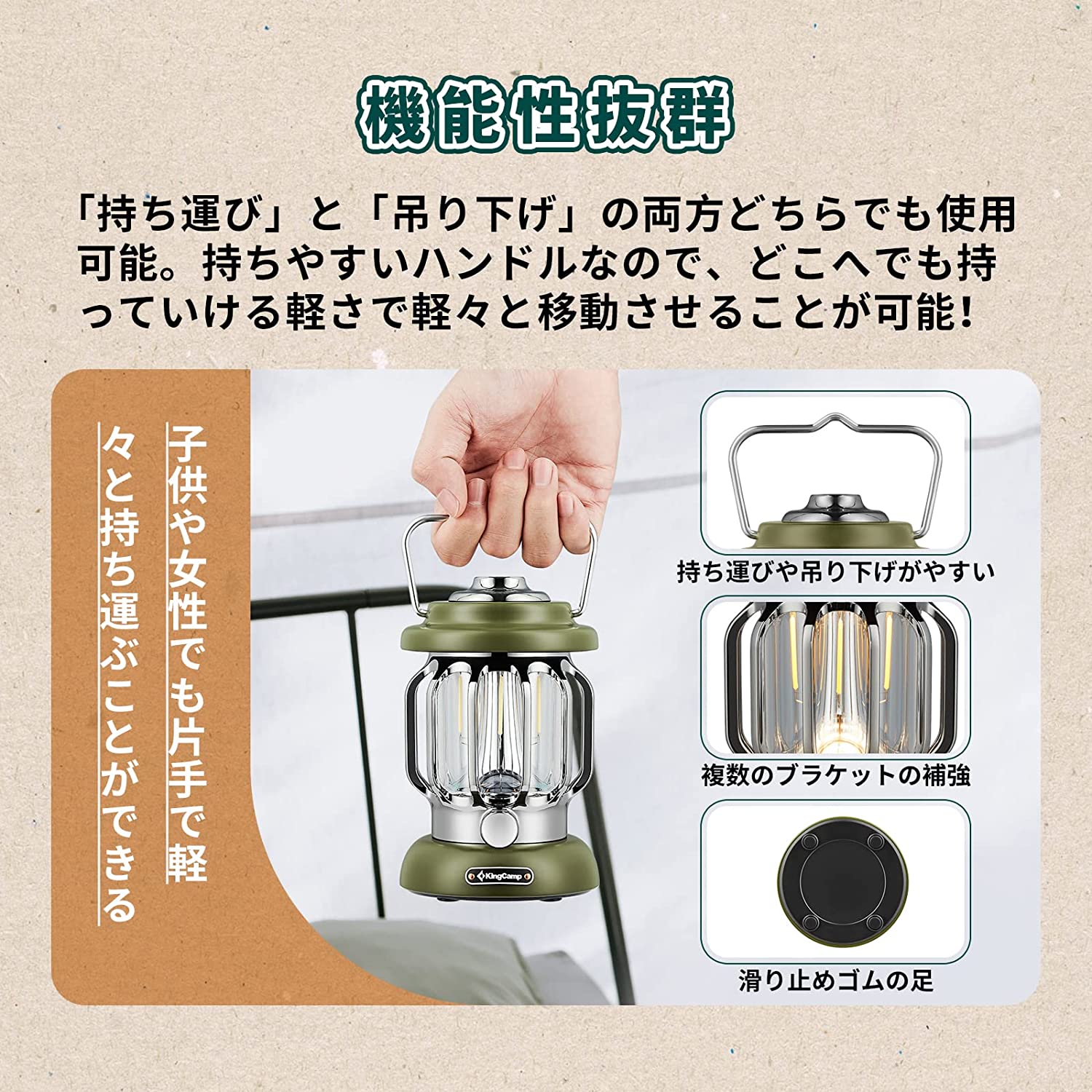 機能性抜群

「持ち運び」と「吊り下げ」の両方どちらでも使用可能。持ちやすいハンドルなので、どこへでも持っていける軽さで軽々と移動させることが可能！

子供や女性でも片手で軽々と持ち運ぶことができる

KingCamp

持ち運びや吊り下げがやすい

複数のブラケットの補強

滑り止めゴムの足