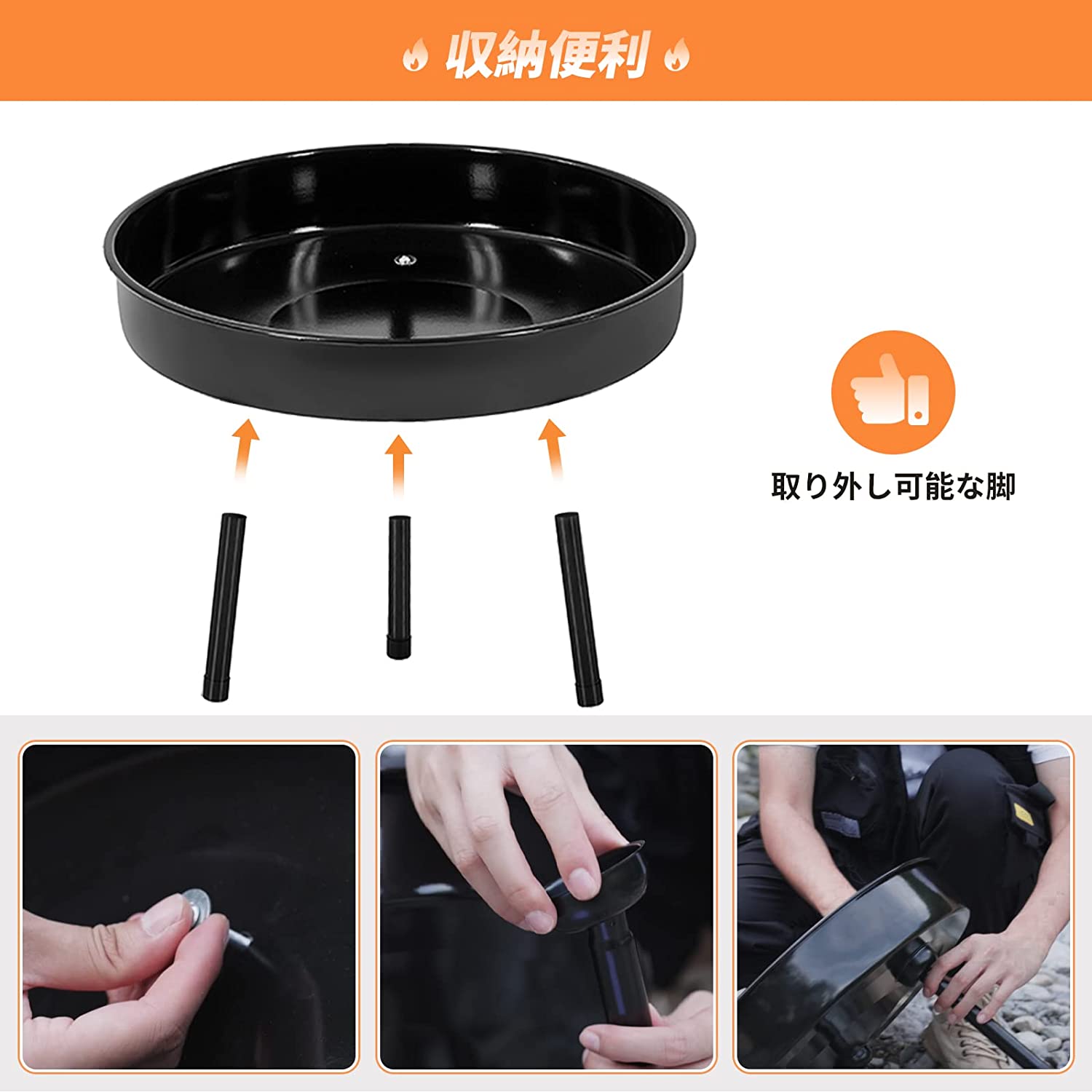 収納便利

取り外し可能な脚