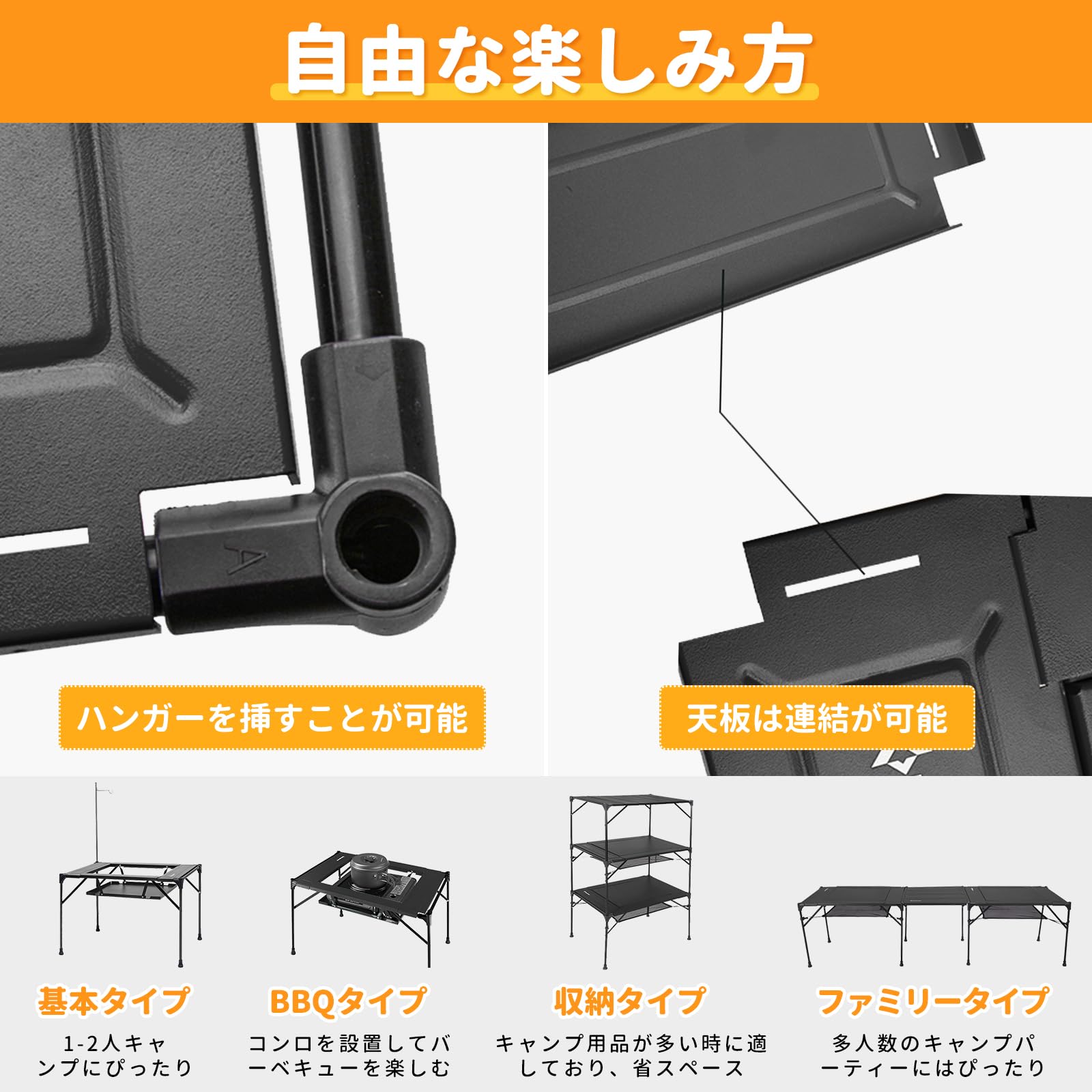 自由な楽しみ方

A

ハンガーを挿すことが可能

天板は連結が可能

基本タイプ

1-2人キャンプにぴったり

BBQタイプ

コンロを設置してバーベキューを楽しむ

収納タイプ

キャンプ用品が多い時に適しており、省スペース

ファミリータイプ

多人数のキャンプパーティーにはぴったり