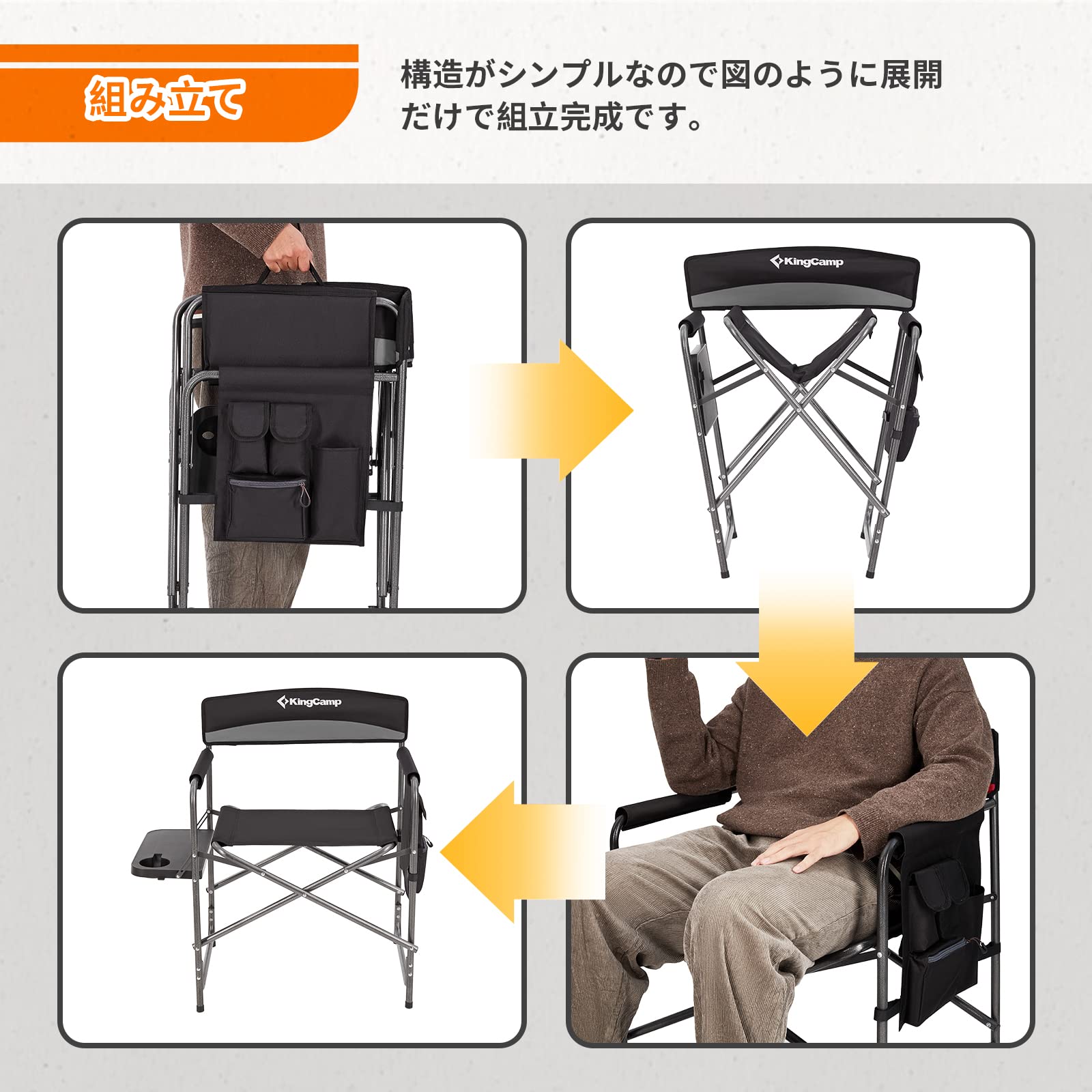 組み立て

構造がシンプルなので図のように展開だけで組立完成です。

KingCamp

KingCamp