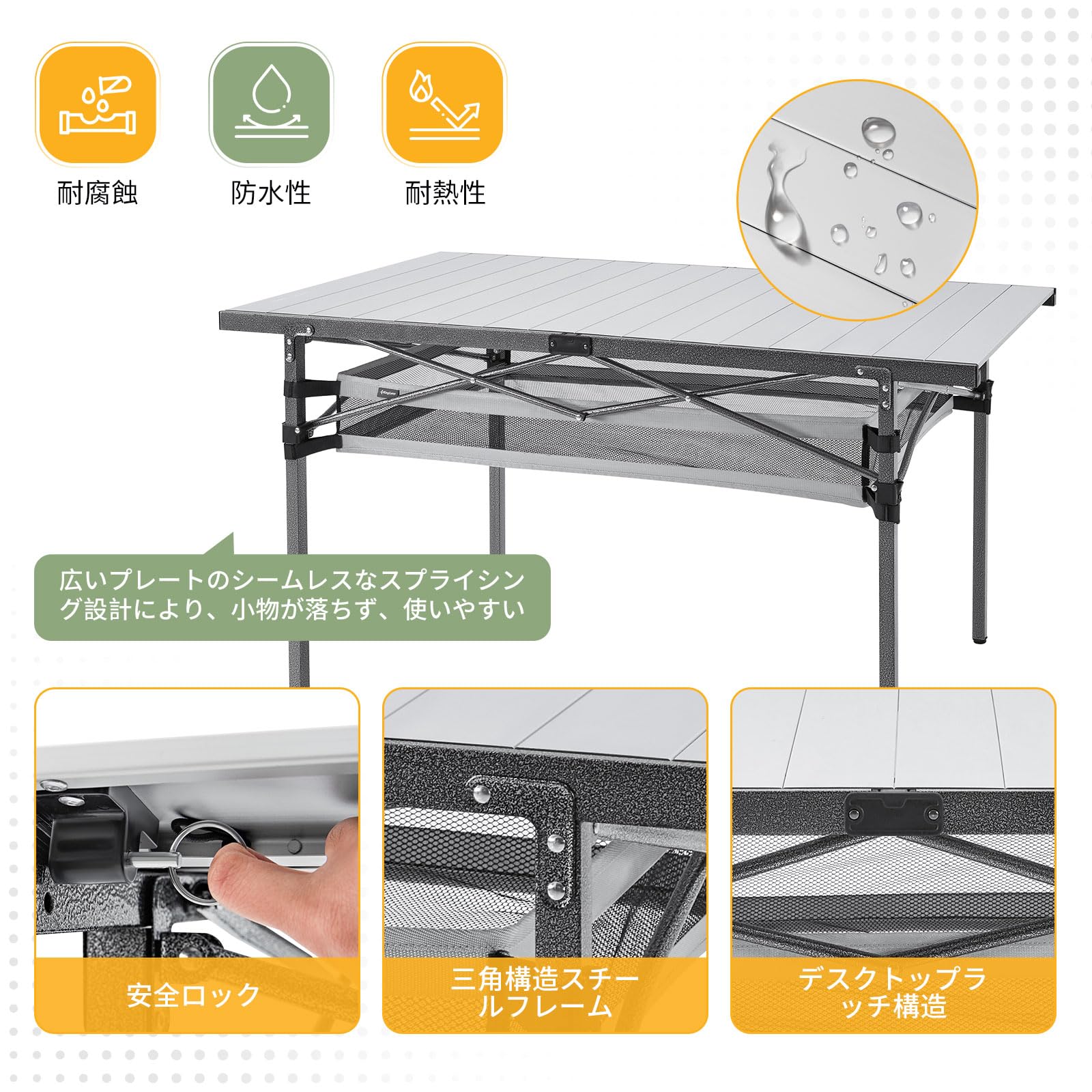 耐腐蝕

防水性

耐熱性

広いプレートのシームレスなスプライシング設計により、小物が落ちず、使いやすい

安全ロック

三角構造スチールフレーム

デスクトップラッチ構造