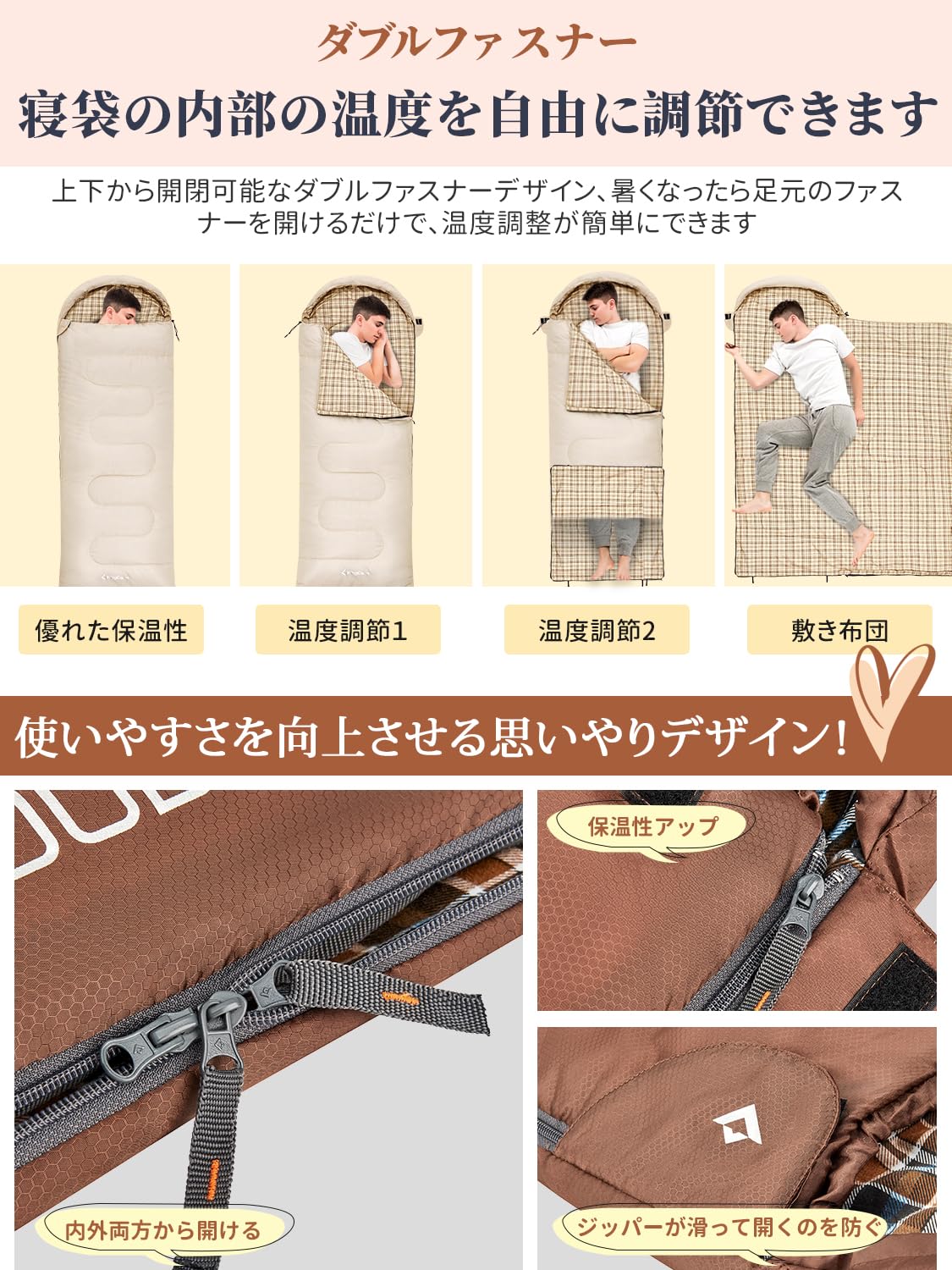 ダブルファスナー

寝袋の内部の温度を自由に調節できます

上下から開閉可能なダブルファスナーデザイン、暑くなったら足元のファスナーを開けるだけで、温度調整が簡単にできます

優れた保温性

温度調節1

温度調節2

敷き布団

使いやすさを向上させる思いやりデザイン!

保温性アップ

内外両方から開ける

ジッパーが滑って開くのを防ぐ