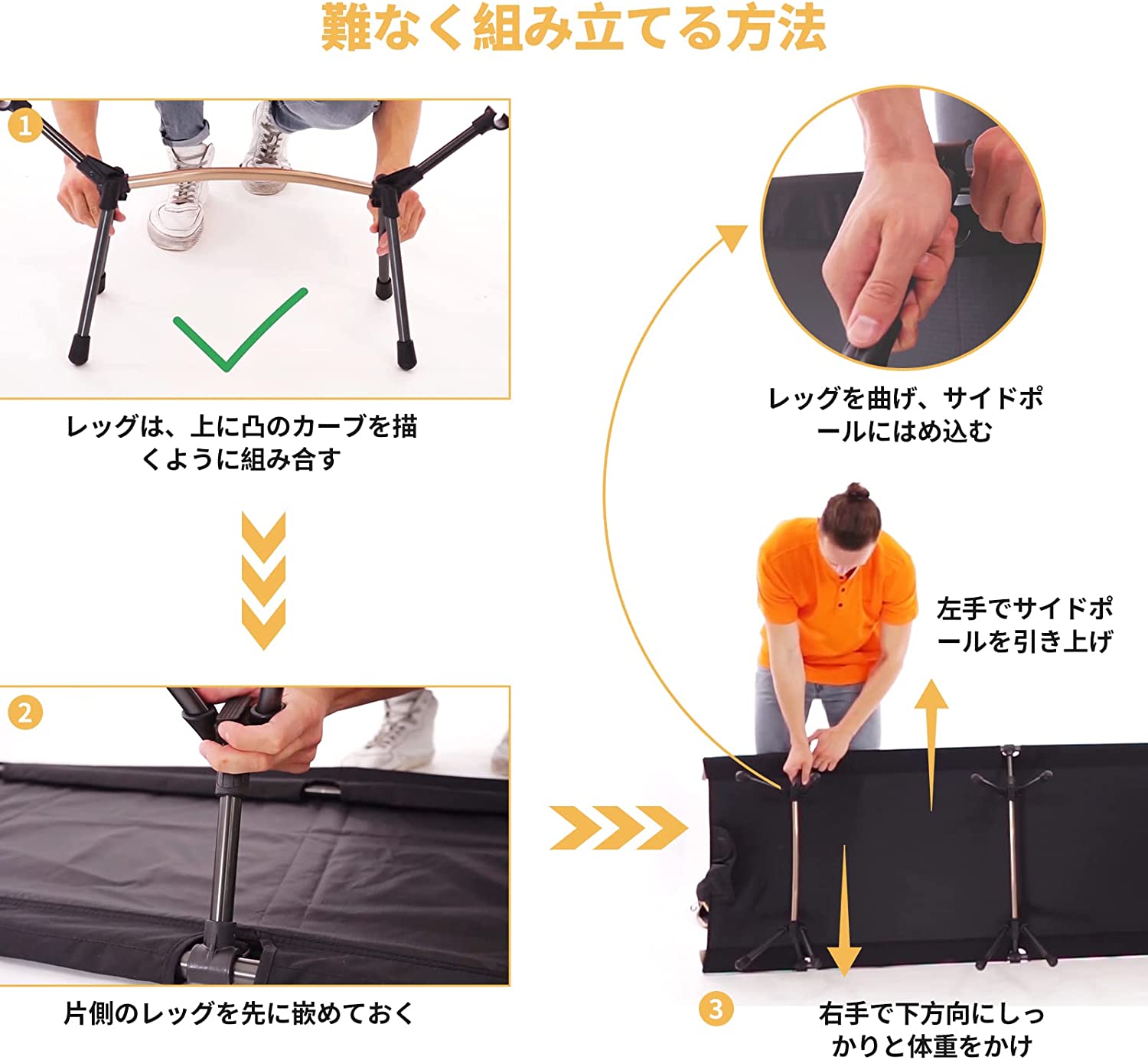 難なく組み立てる方法

1

レッグは、上に凸のカーブを描くように組み合す

2

片側のレッグを先に嵌めておく

レッグを曲げ、サイドポールにはめ込む

左手でサイドポールを引き上げ

3

右手で下方向にしっかりと体重をかけ