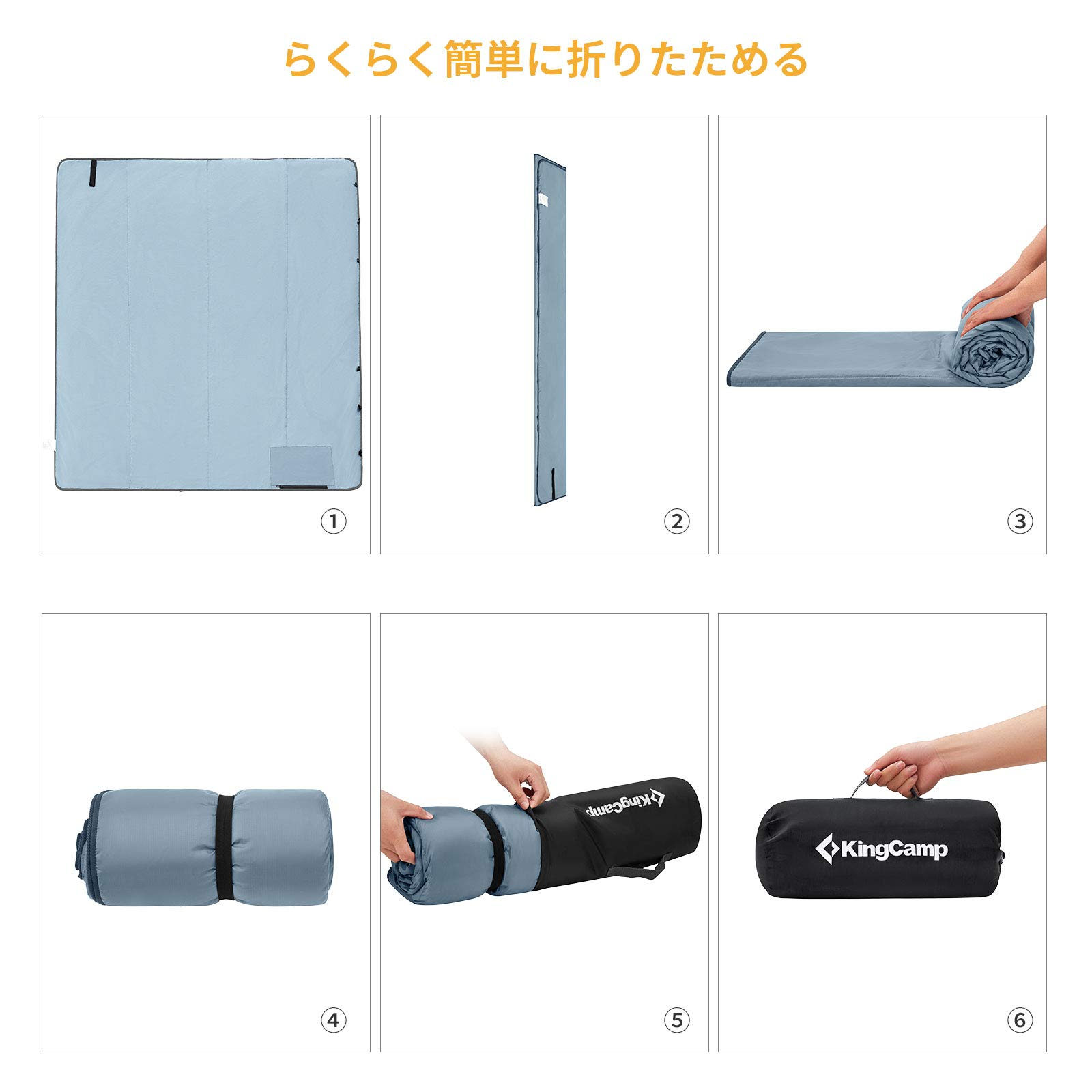 らくらく簡単に折りたためる

①

②

③

④

KingCamp

⑤

KingCamp

⑥