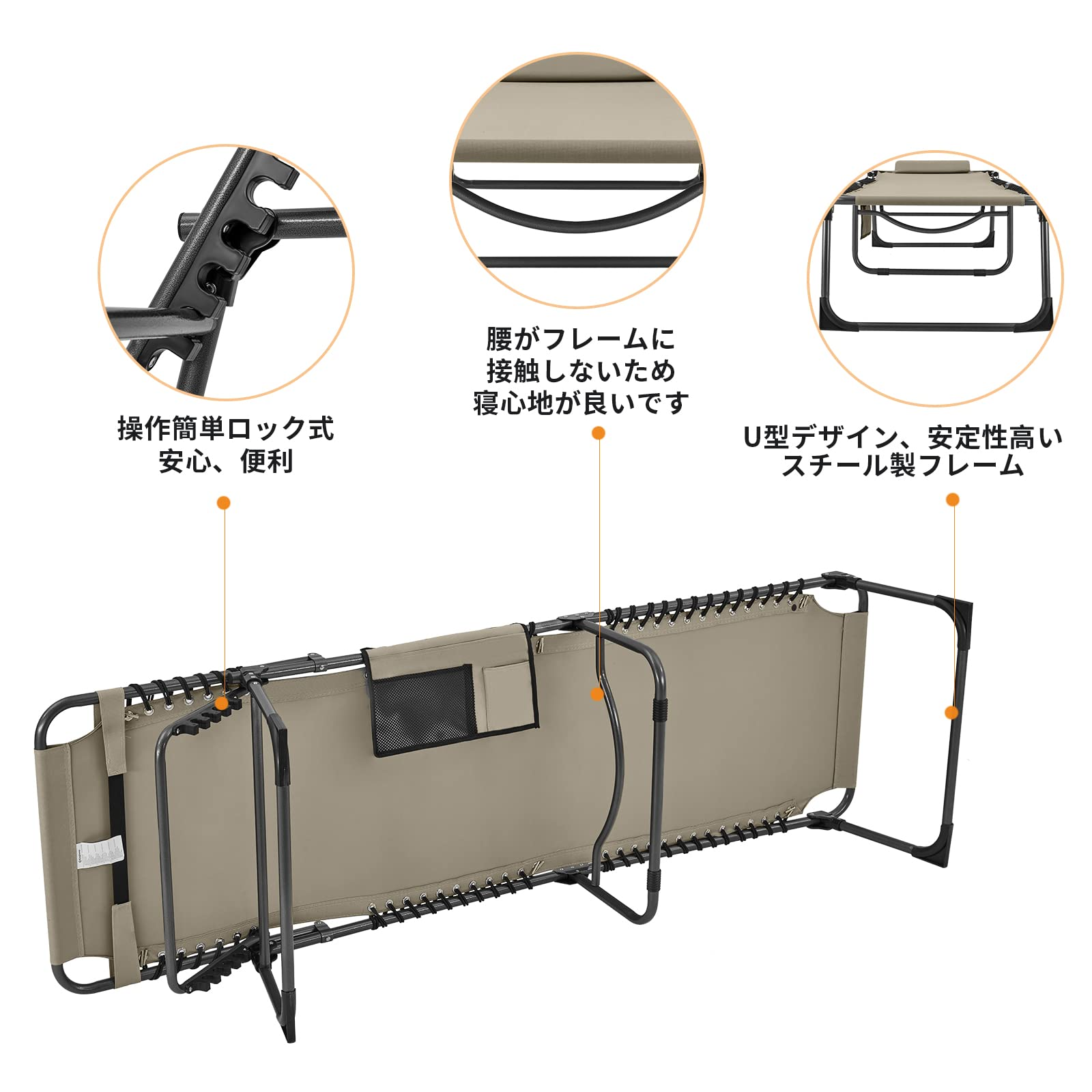 操作簡単ロック式
安心、便利

腰がフレームに
接触しないため
寝心地が良いです

U型デザイン、安定性高い
スチール製フレーム