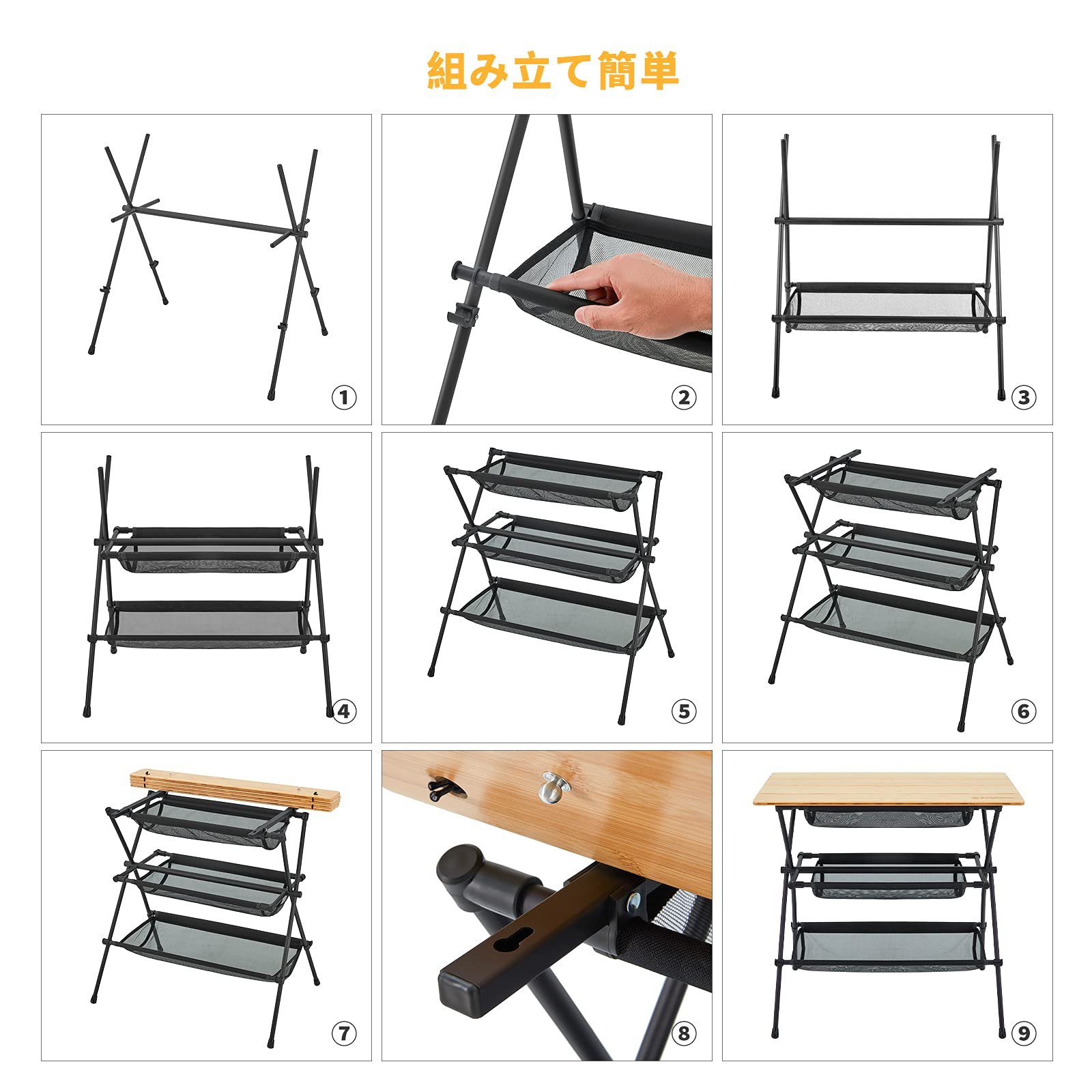 組み立て簡単

①

②

③

④

⑤

⑥

⑦

⑧

⑨