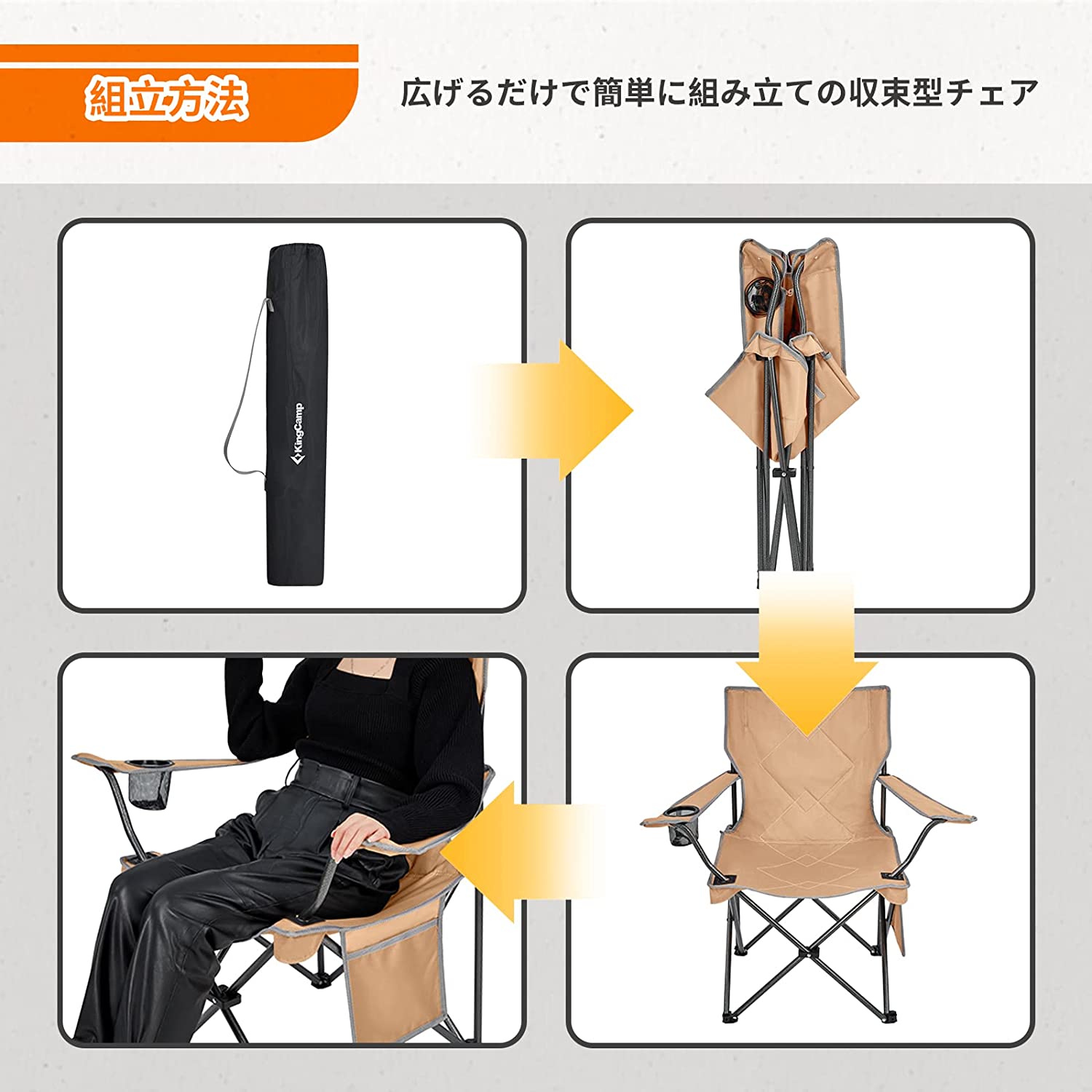 組立方法

広げるだけで簡単に組み立ての収束型チェア

KingCamp