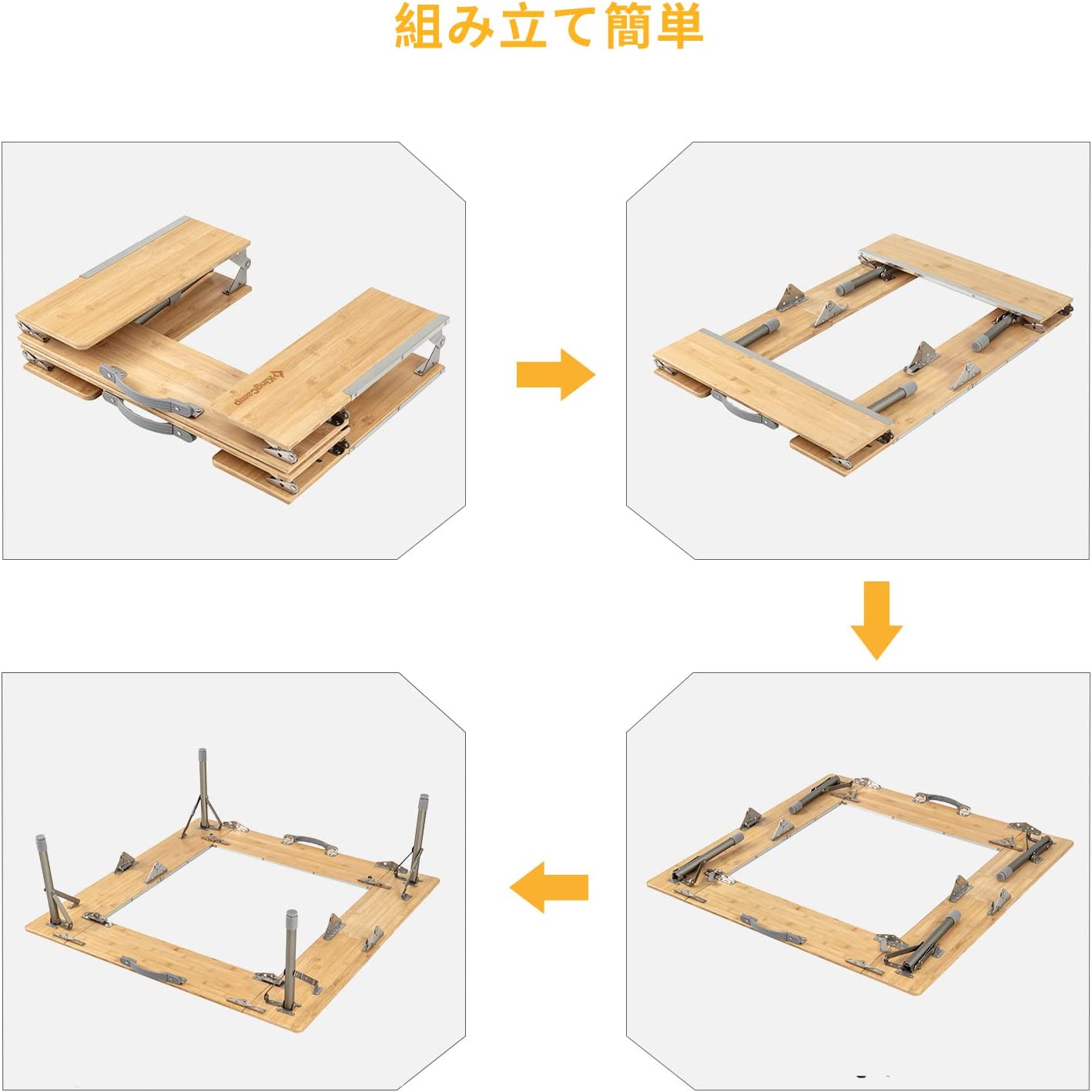 組み立て簡単

KingCamp