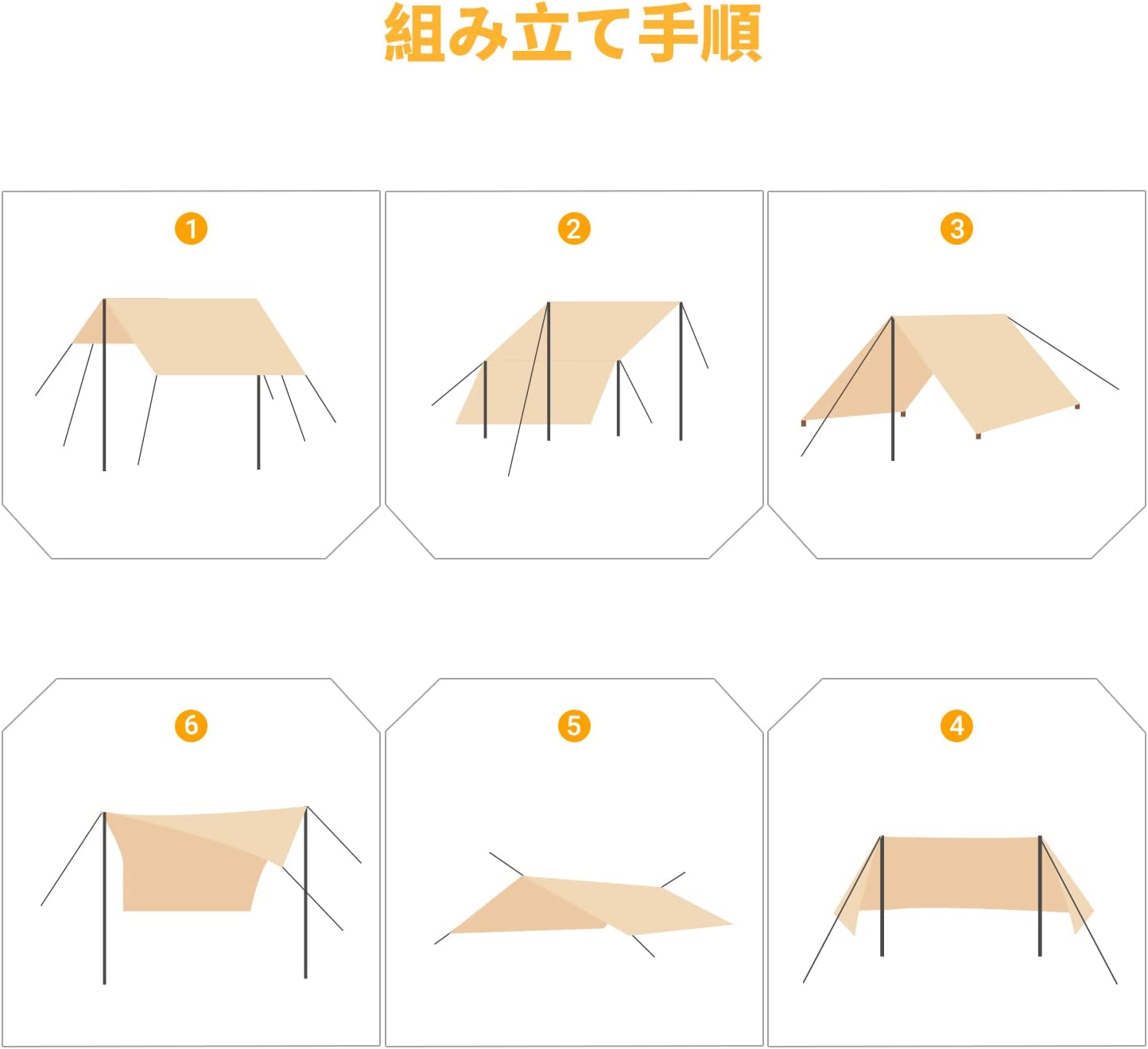 組み立て手順

1

2

3

6

5

4