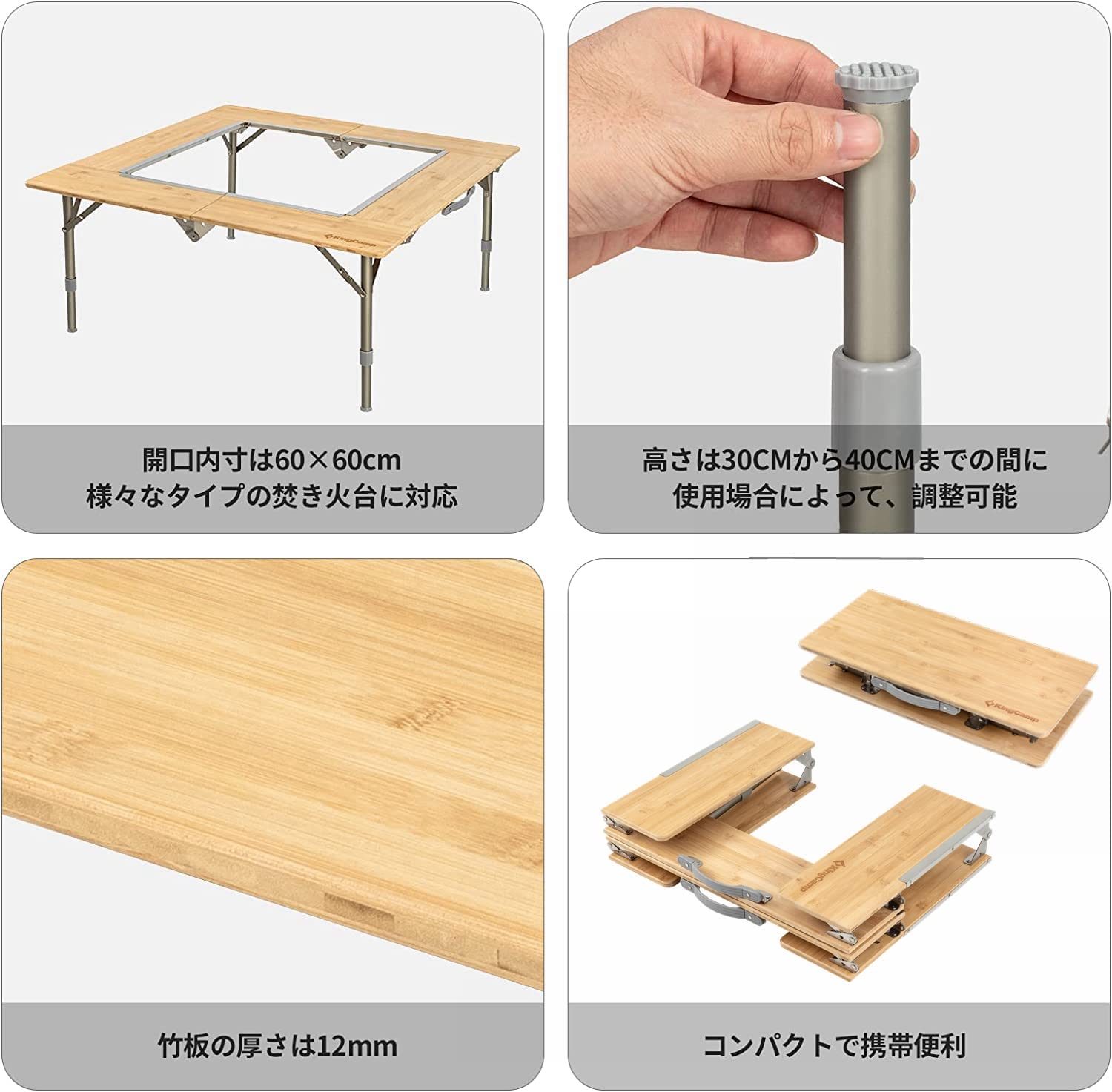 KingCamp

開口内寸は60×60cm
様々なタイプの焚き火台に対応

高さは30CMから40CMまでの間に
使用場合によって、調整可能

竹板の厚さは12mm

KingCamp

KingCamp

コンパクトで携帯便利