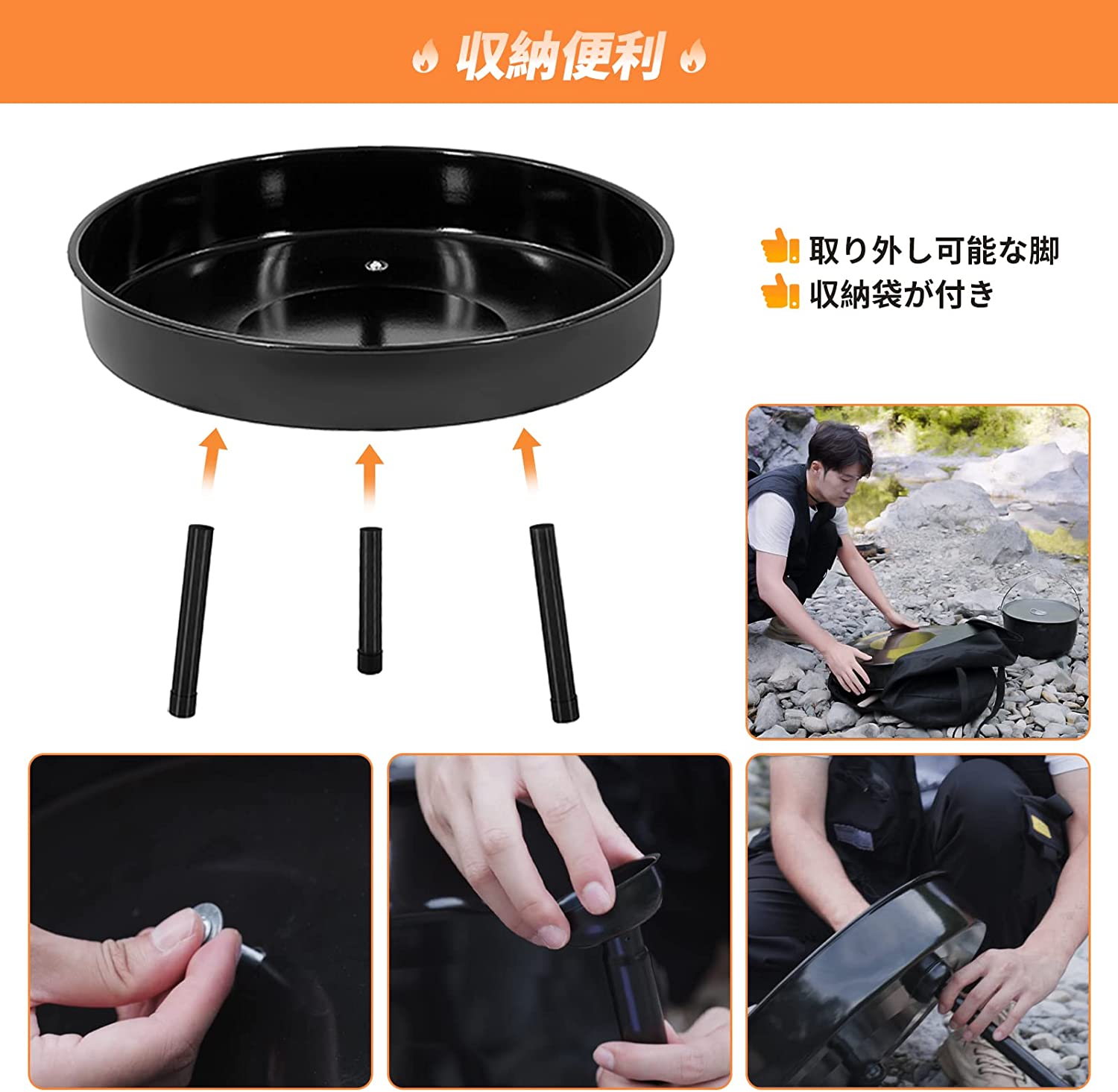 収納便利

取り外し可能な脚
収納袋が付き