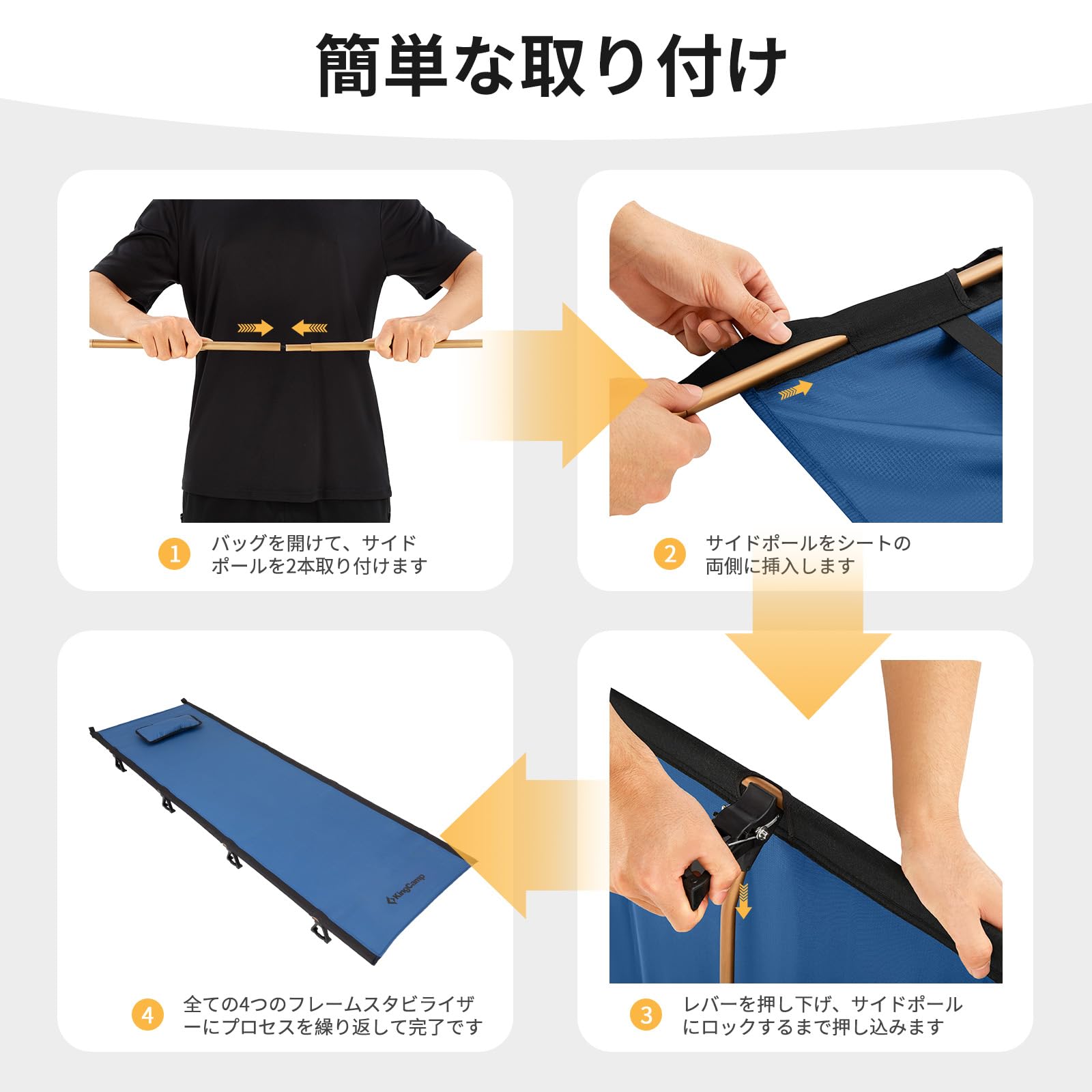 簡単な取り付け

1 バッグを開けて、サイドポールを2本取り付けます

2 サイドポールをシートの両側に挿入します

KingCamp

4 全ての4つのフレームスタビライザーにプロセスを繰り返して完了です

3 レバーを押し下げ、サイドポールにロックするまで押し込みます