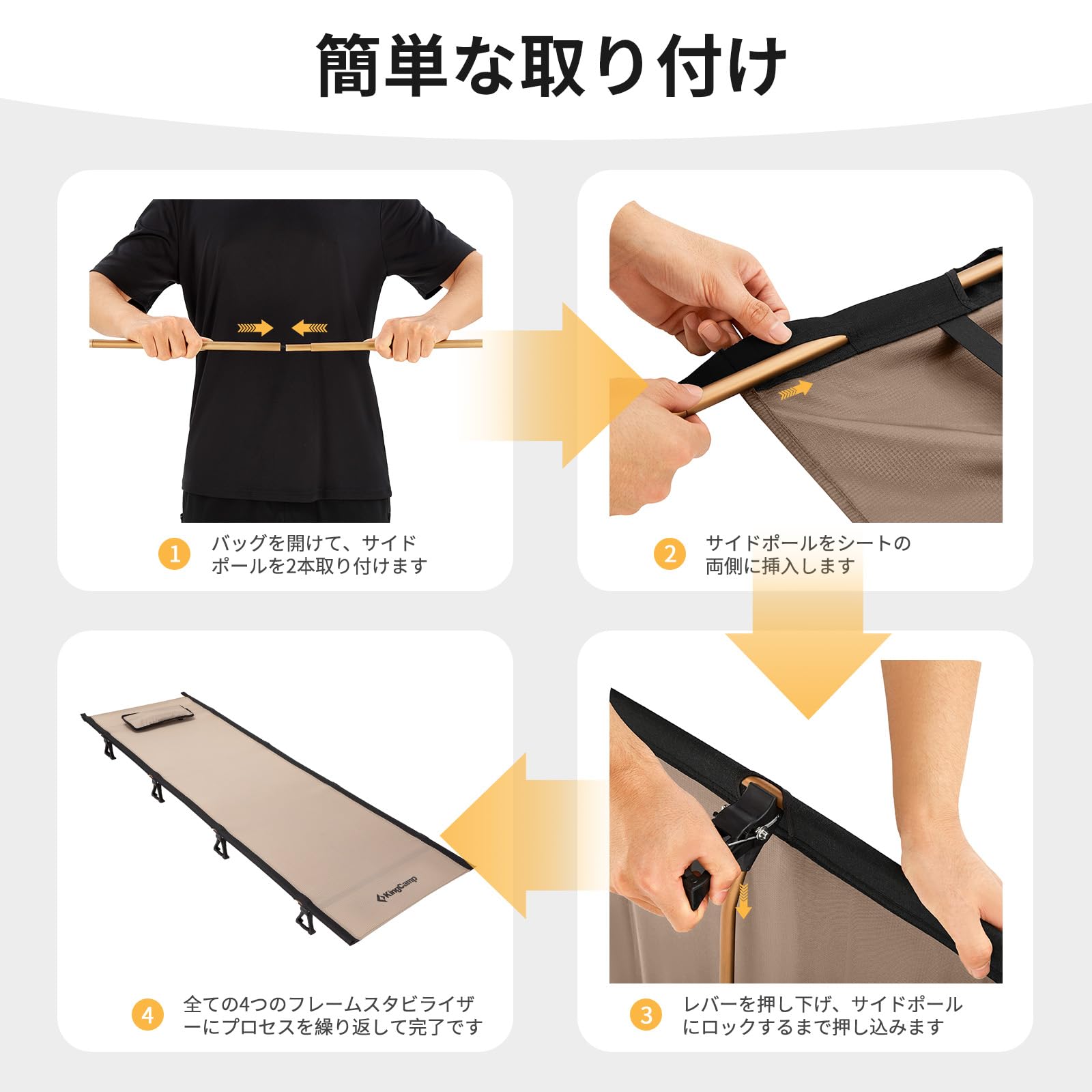 簡単な取り付け

1 バッグを開けて、サイドポールを2本取り付けます

2 サイドポールをシートの両側に挿入します

KingCamp

4 全ての4つのフレームスタビライザーにプロセスを繰り返して完了です

3 レバーを押し下げ、サイドポールにロックするまで押し込みます