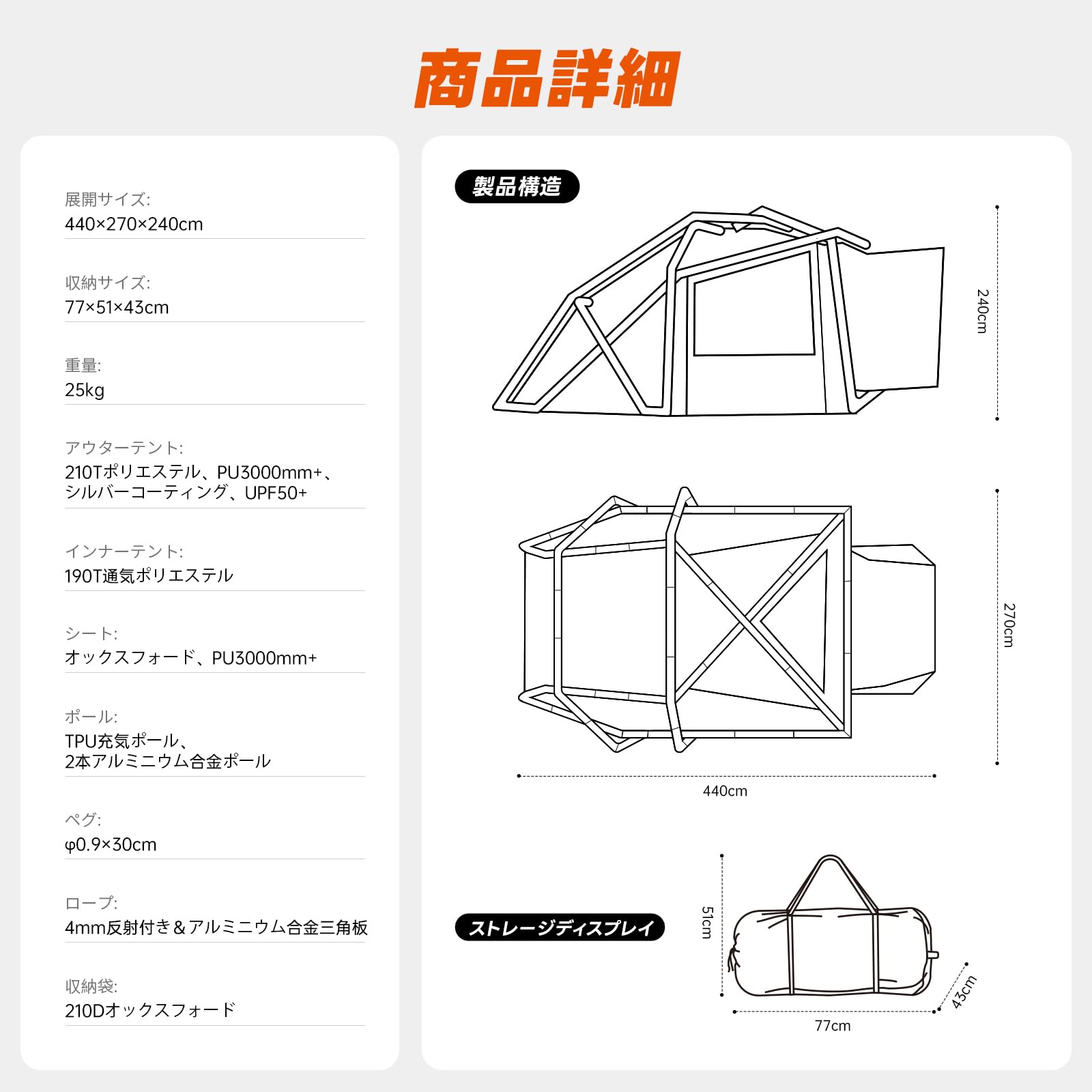 商品詳細

展開サイズ:
440×270×240cm

収納サイズ:
77×51×43cm

重量:
25kg

アウターテント:
210Tポリエステル、PU3000mm+、シルバーコーティング、UPF50+

インナーテント:
190T通気ポリエステル

シート:
オックスフォード、PU3000mm+

ポール:
TPU充気ポール、2本アルミニウム合金ポール

ペグ:
φ0.9×30cm

ロープ:
4mm反射付き＆アルミニウム合金三角板

収納袋:
210Dオックスフォード

製品構造

240cm

270cm

440cm

ストレージディスプレイ

51cm

43cm

77cm