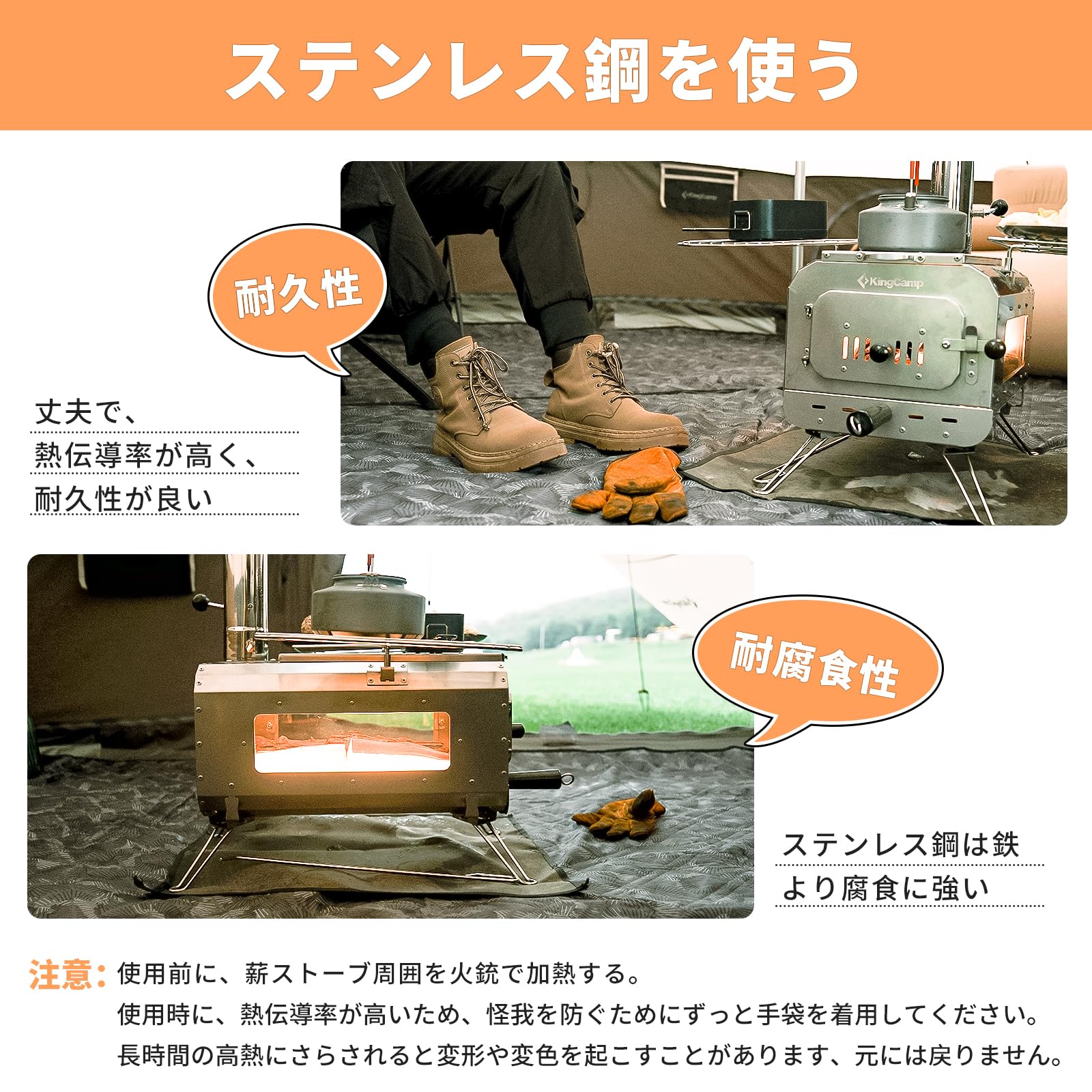 ステンレス鋼を使う

耐久性

KingCamp

丈夫で、
熱伝導率が高く、
耐久性が良い

耐腐食性

ステンレス鋼は鉄
より腐食に強い

注意：使用前に、薪ストーブ周囲を火銃で加熱する。
使用時に、熱伝導率が高いため、怪我を防ぐためにずっと手袋を着用してください。
長時間の高熱にさらされると変形や変色を起こすことがあります、元には戻りません。