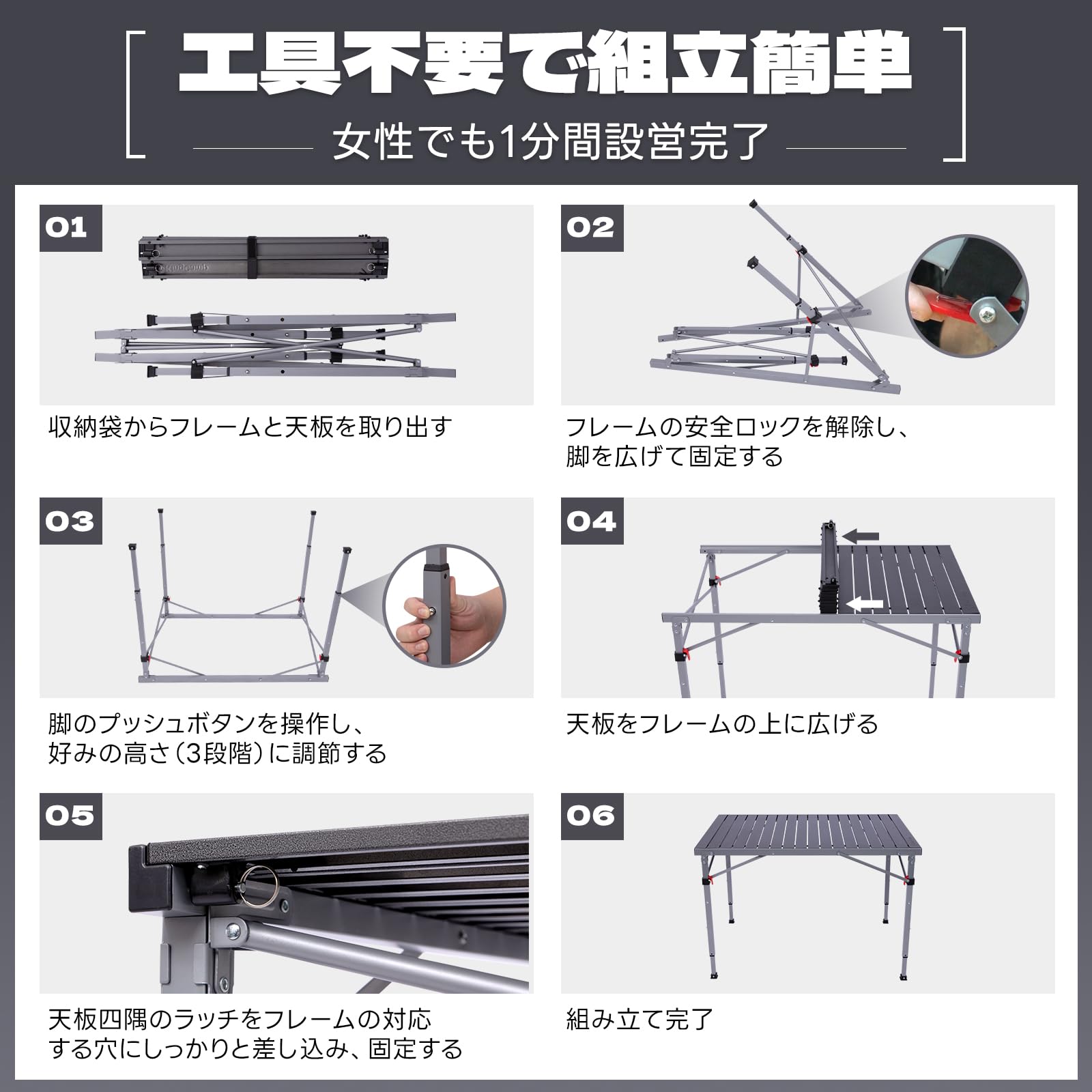 工具不要で組立簡単

女性でも1分間設営完了

01

収納袋からフレームと天板を取り出す

02

フレームの安全ロックを解除し、脚を広げて固定する

03

脚のプッシュボタンを操作し、好みの高さ（3段階）に調節する

04

天板をフレームの上に広げる

05

天板四隅のラッチをフレームの対応する穴にしっかりと差し込み、固定する

06

組み立て完了