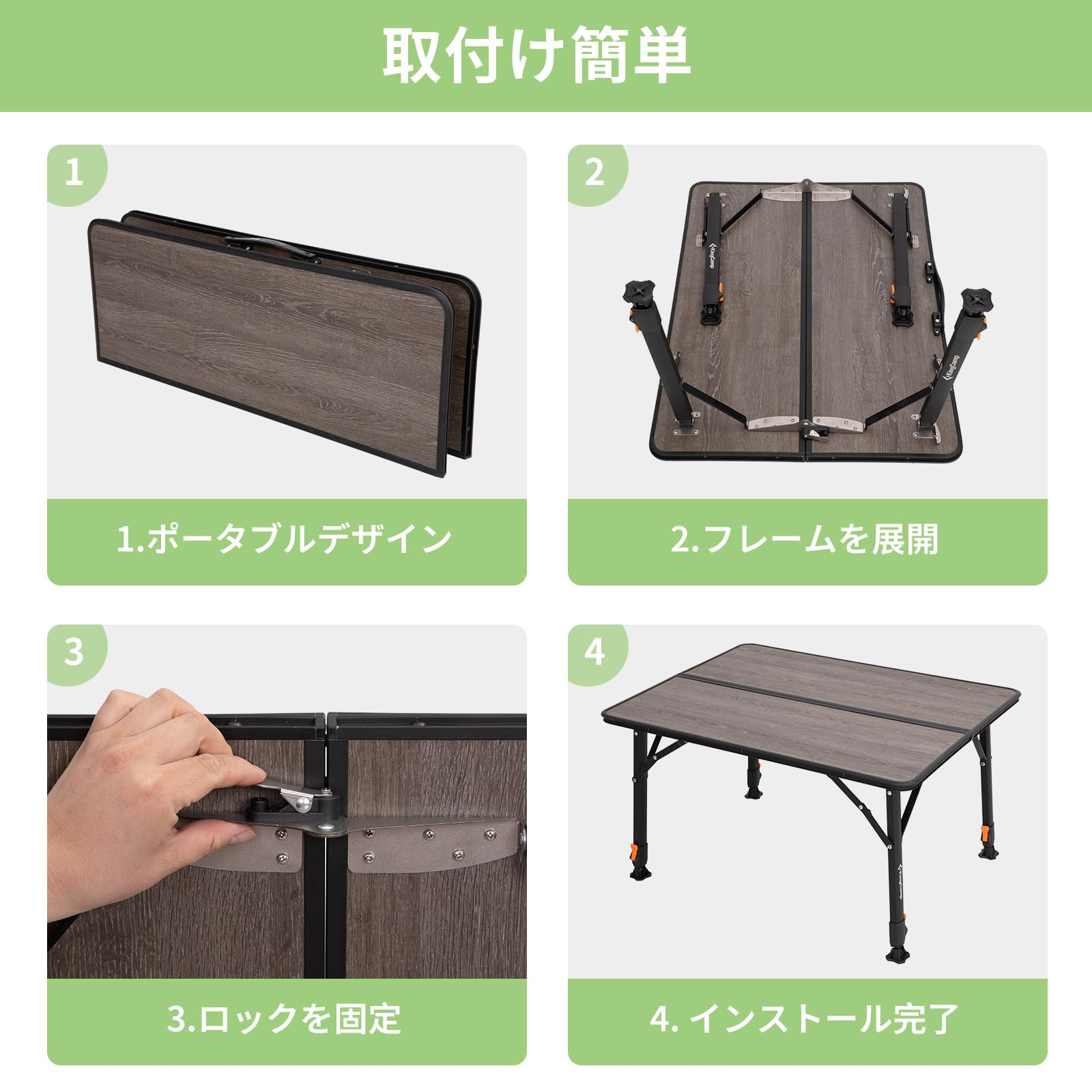 取付け簡単

1

1.ポータブルデザイン

2

KingCamp

KingCamp

2.フレームを展開

3

3.ロックを固定

4

KingCamp

4. インストール完了