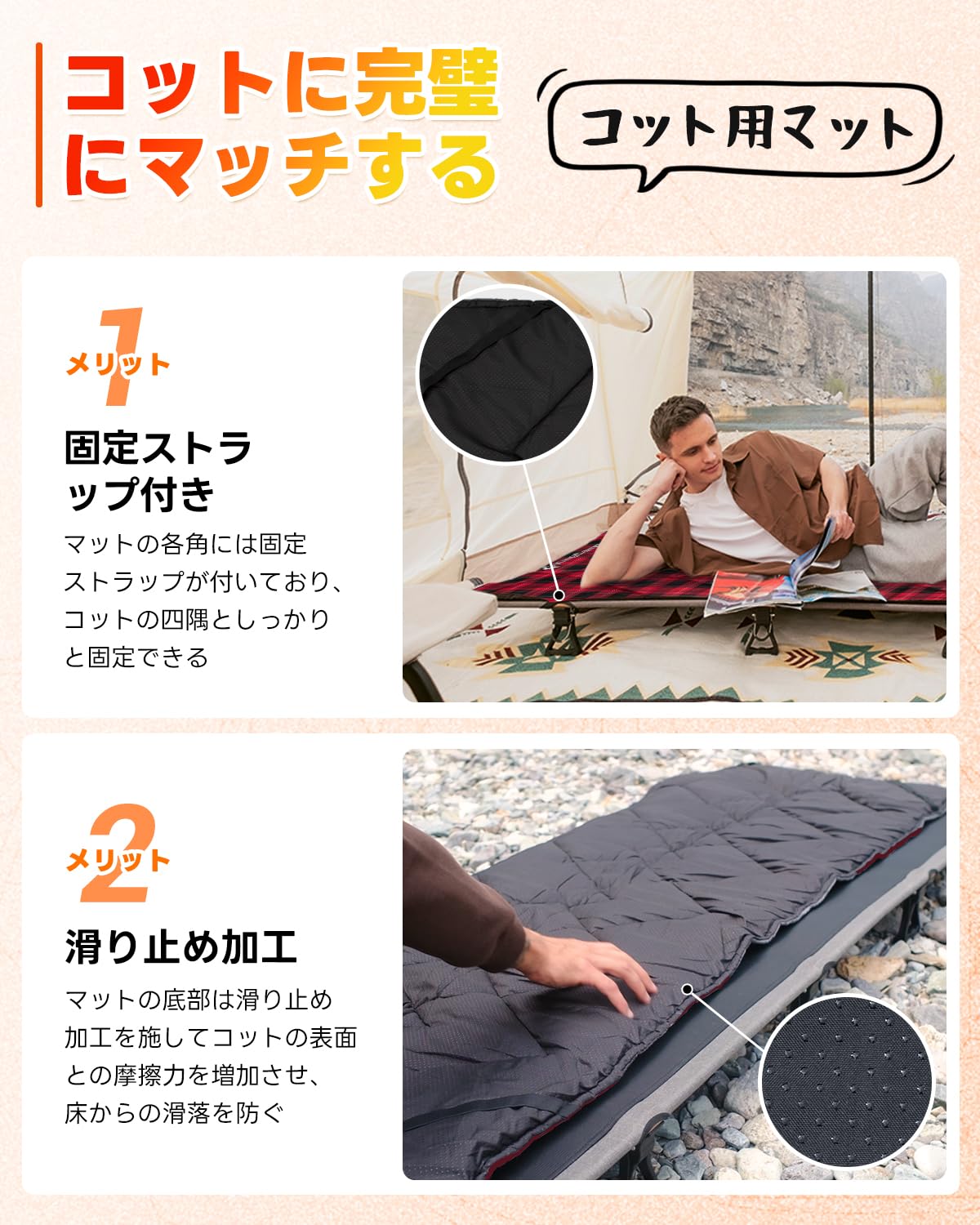 コットに完璧にマッチする

コット用マット

メリット 1

固定ストラップ付き

マットの各角には固定ストラップが付いており、コットの四隅としっかりと固定できる

メリット 2

滑り止め加工

マットの底部は滑り止め加工を施してコットの表面との摩擦力を増加させ、床からの滑落を防ぐ