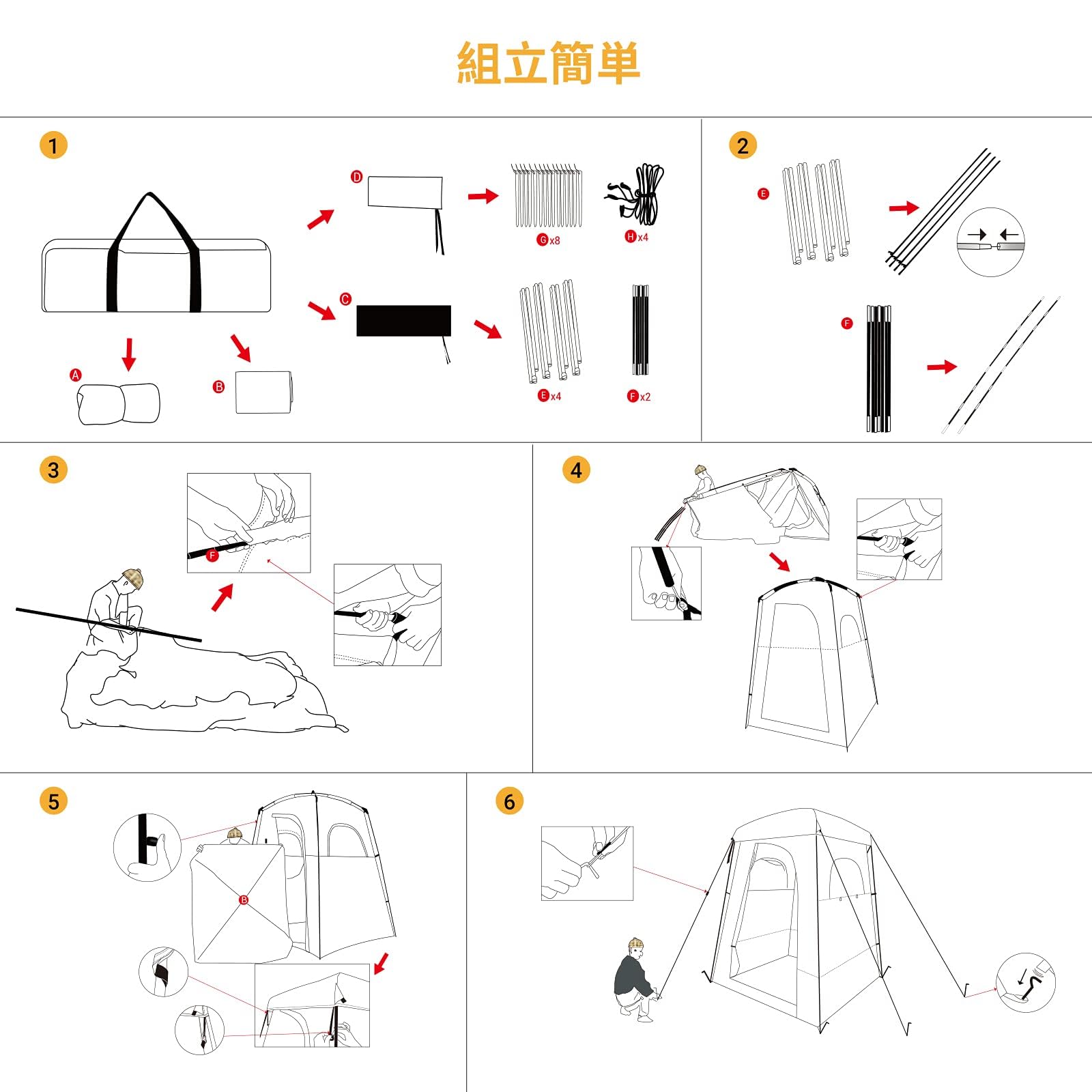 組立簡単

1

D

G x8

H x4

C

E x4

F x2

A

B

2

E

F

3

F

4

5

B

6