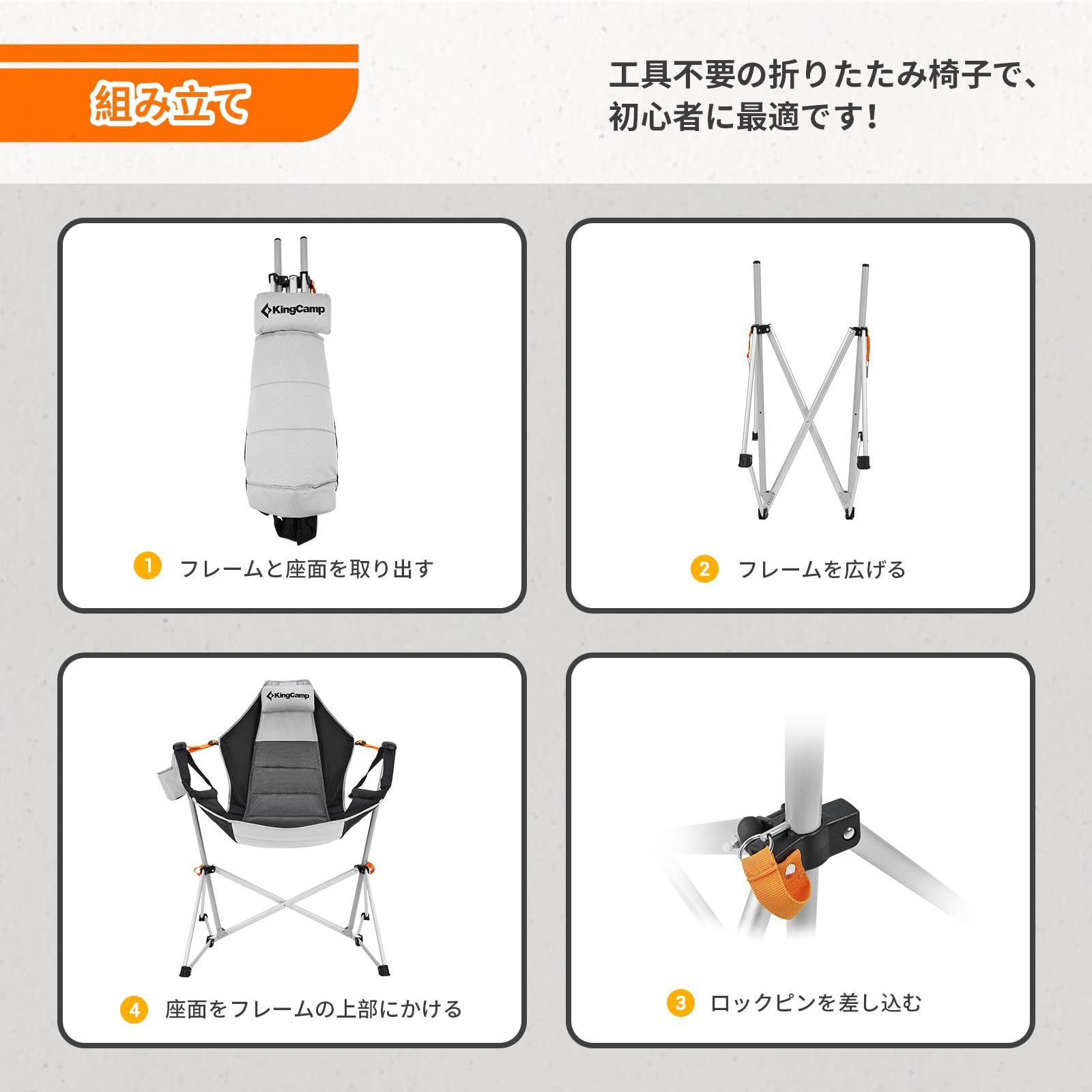 組み立て

工具不要の折りたたみ椅子で、初心者に最適です！

KingCamp

1 フレームと座面を取り出す

2 フレームを広げる

KingCamp

4 座面をフレームの上部にかける

3 ロックピンを差し込む