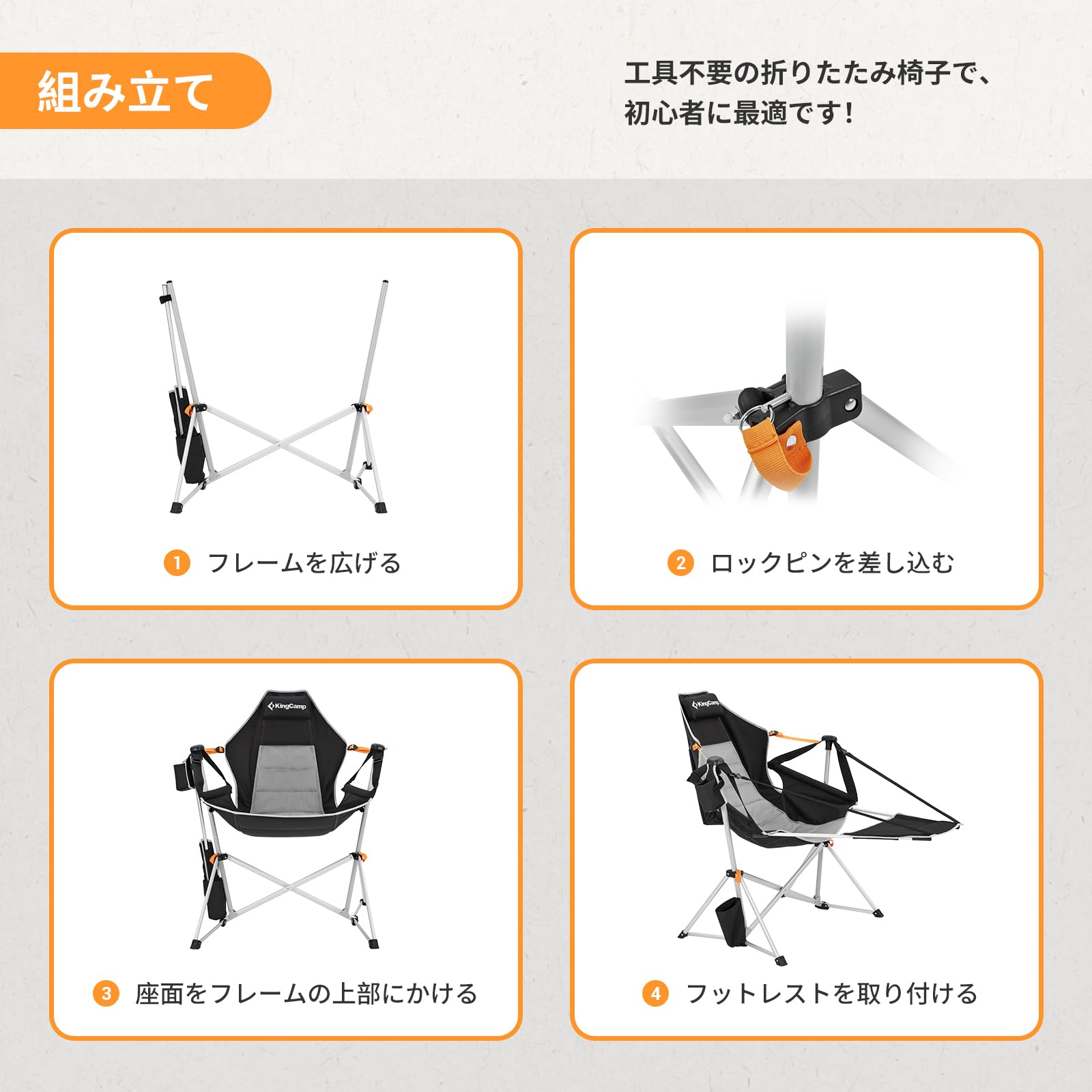 組み立て

工具不要の折りたたみ椅子で、初心者に最適です！

1 フレームを広げる

2 ロックピンを差し込む

KingCamp

3 座面をフレームの上部にかける

KingCamp

4 フットレストを取り付ける