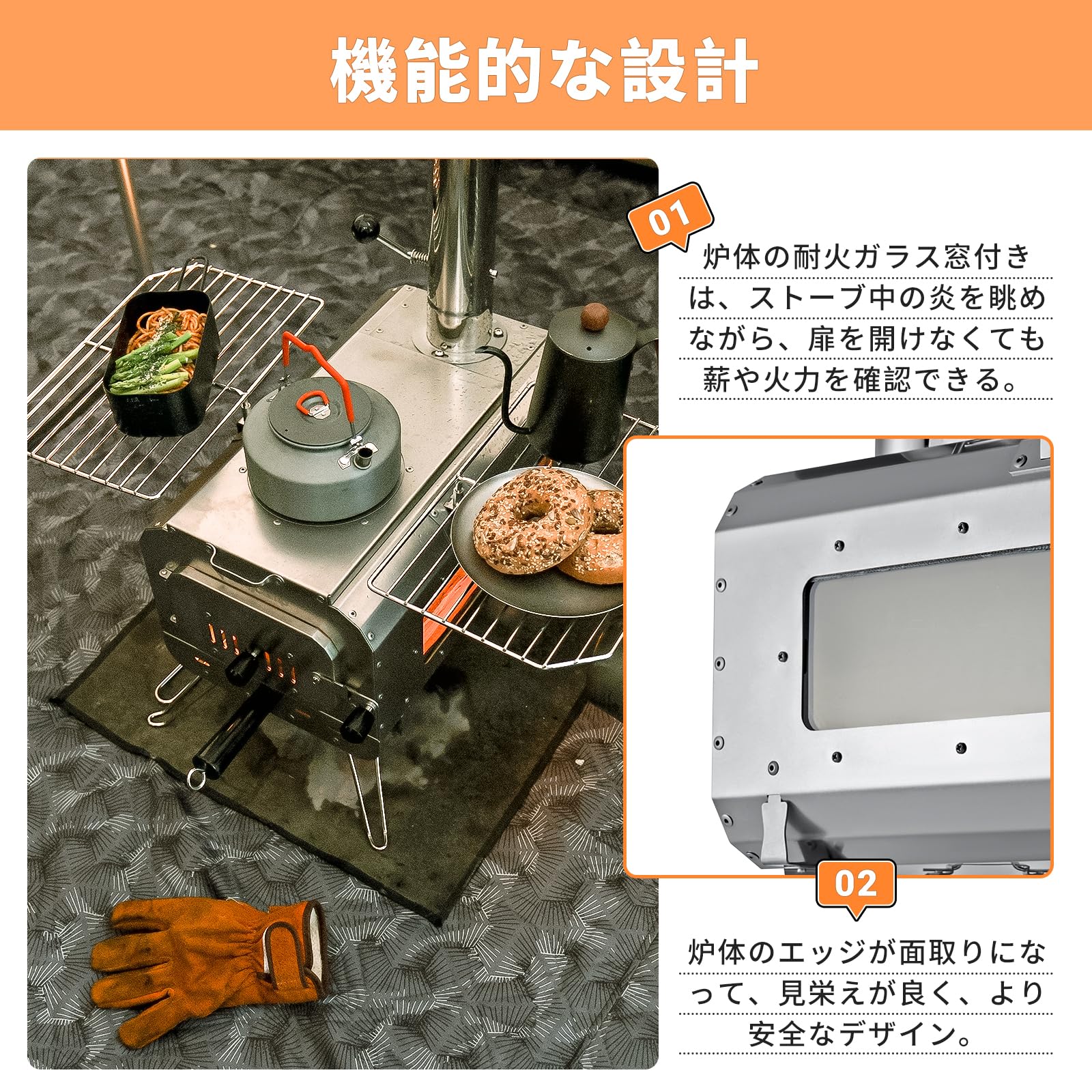 機能的な設計

01

炉体の耐火ガラス窓付きは、ストーブ中の炎を眺めながら、扉を開けなくても薪や火力を確認できる。

02

炉体のエッジが面取りになって、見栄えが良く、より安全なデザイン。