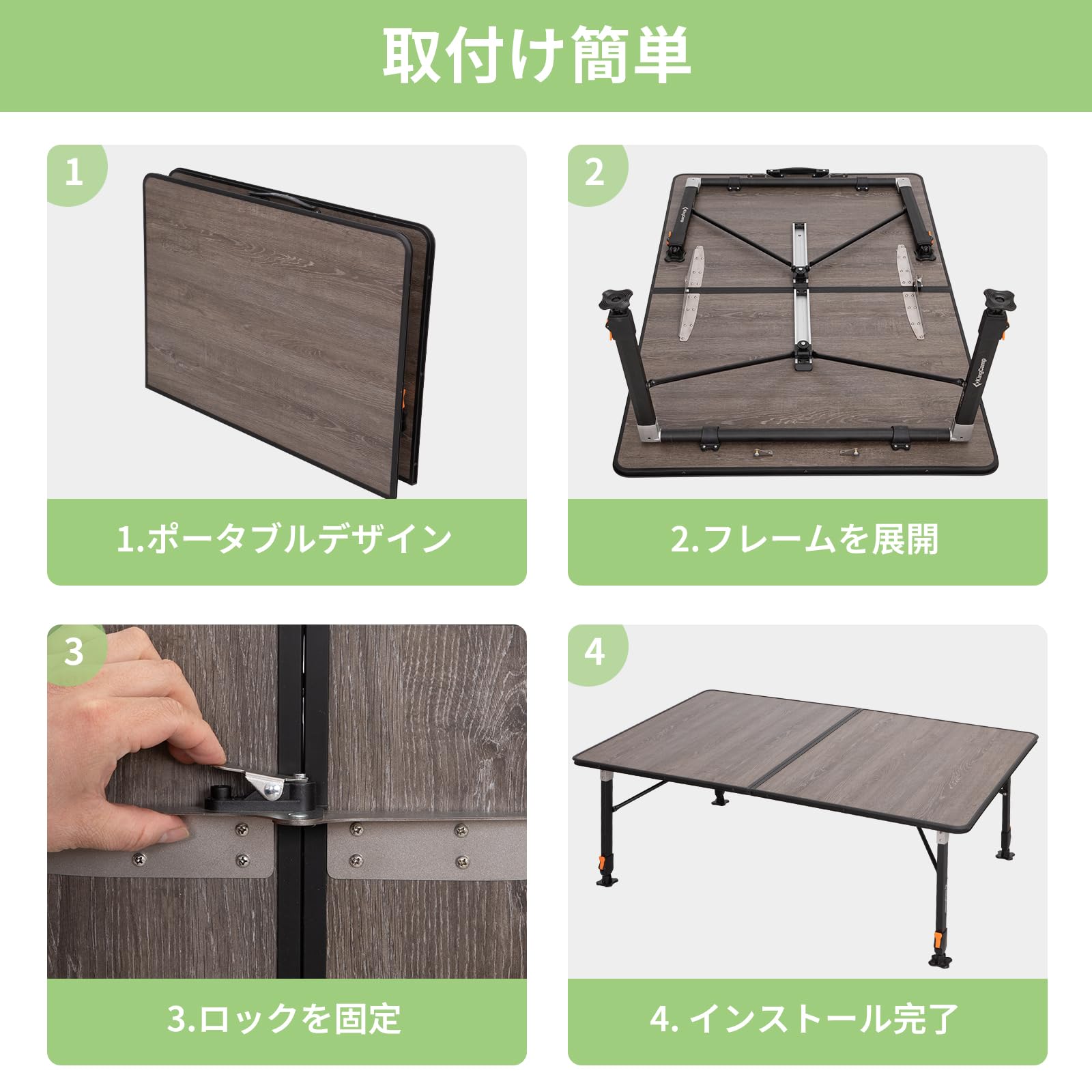 取付け簡単

1

1.ポータブルデザイン

2

KingCamp

KingCamp

2.フレームを展開

3

3.ロックを固定

4

4. インストール完了