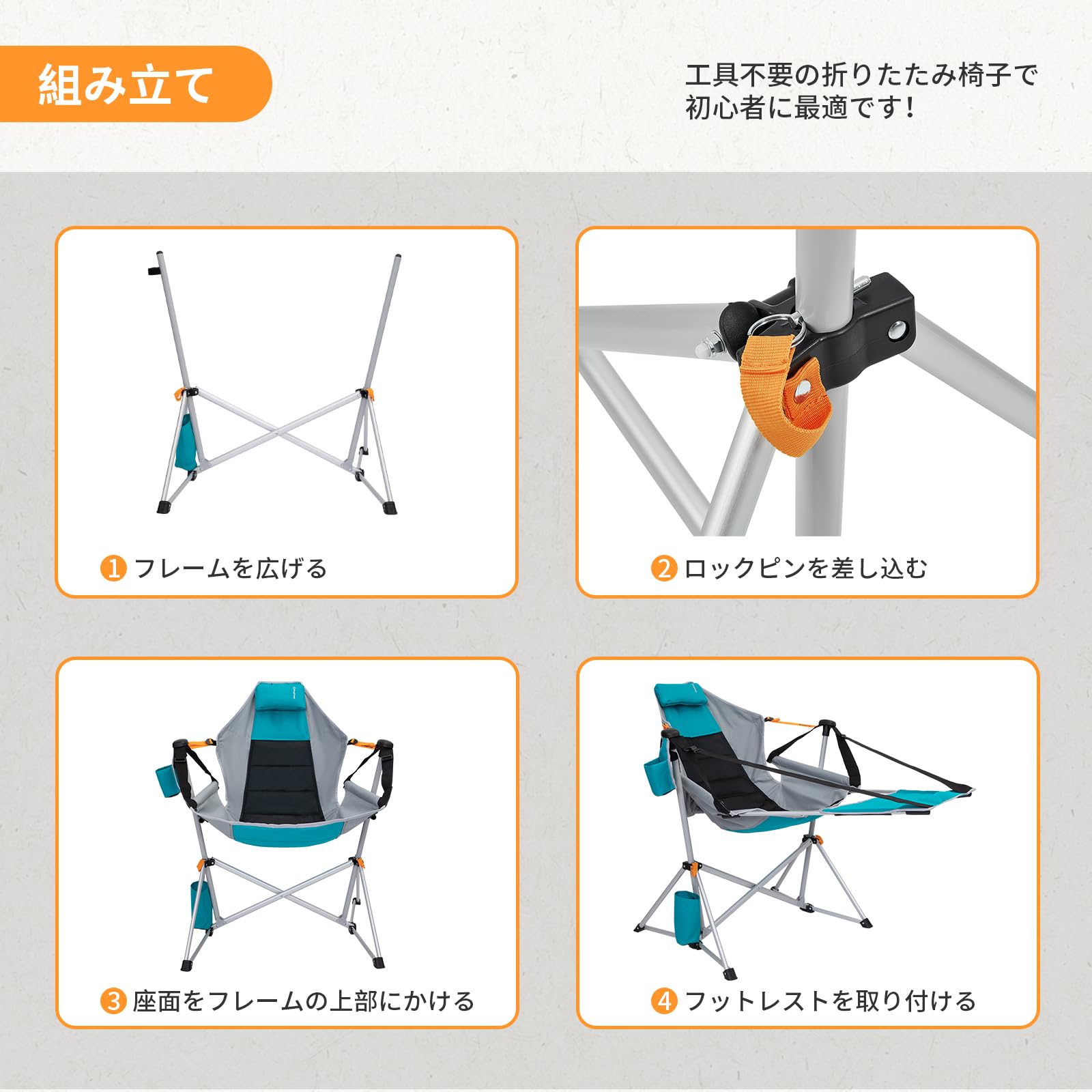 組み立て

工具不要の折りたたみ椅子で初心者に最適です！

1 フレームを広げる

2 ロックピンを差し込む

3 座面をフレームの上部にかける

4 フットレストを取り付ける