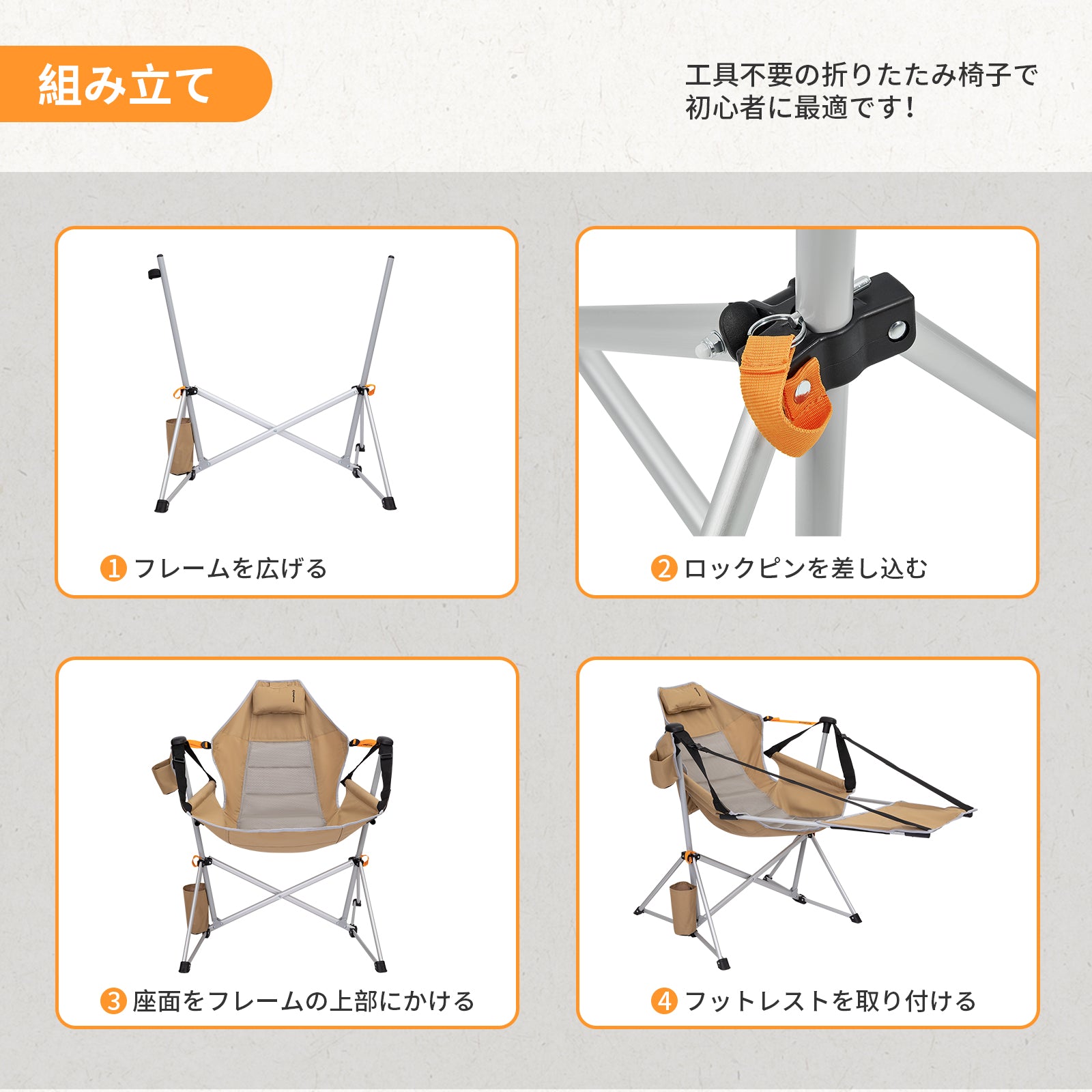 組み立て

工具不要の折りたたみ椅子で初心者に最適です！

1 フレームを広げる

2 ロックピンを差し込む

3 座面をフレームの上部にかける

4 フットレストを取り付ける