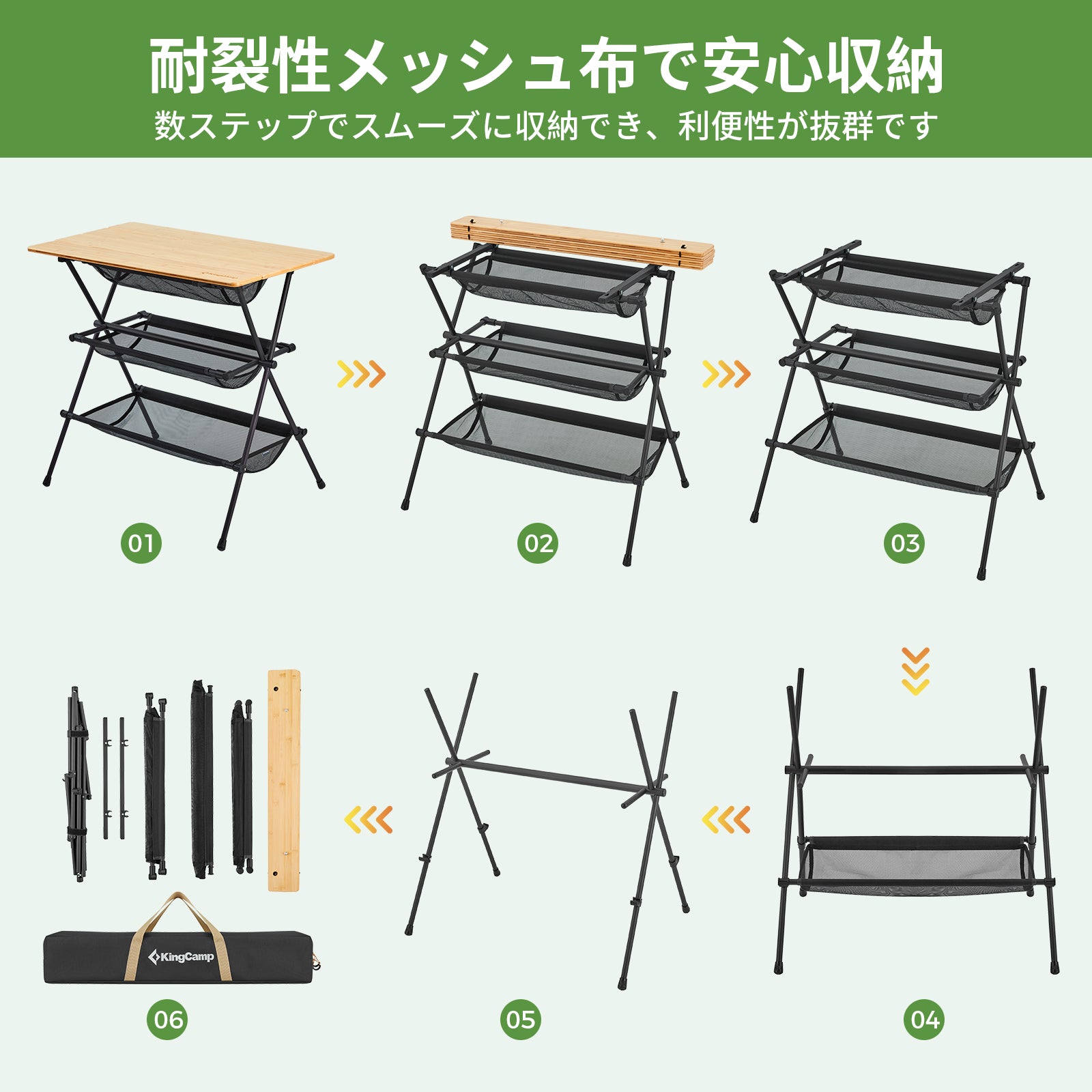 耐裂性メッシュ布で安心収納
数ステップでスムーズに収納でき、利便性が抜群です

01

02

03

KingCamp

06

05

04