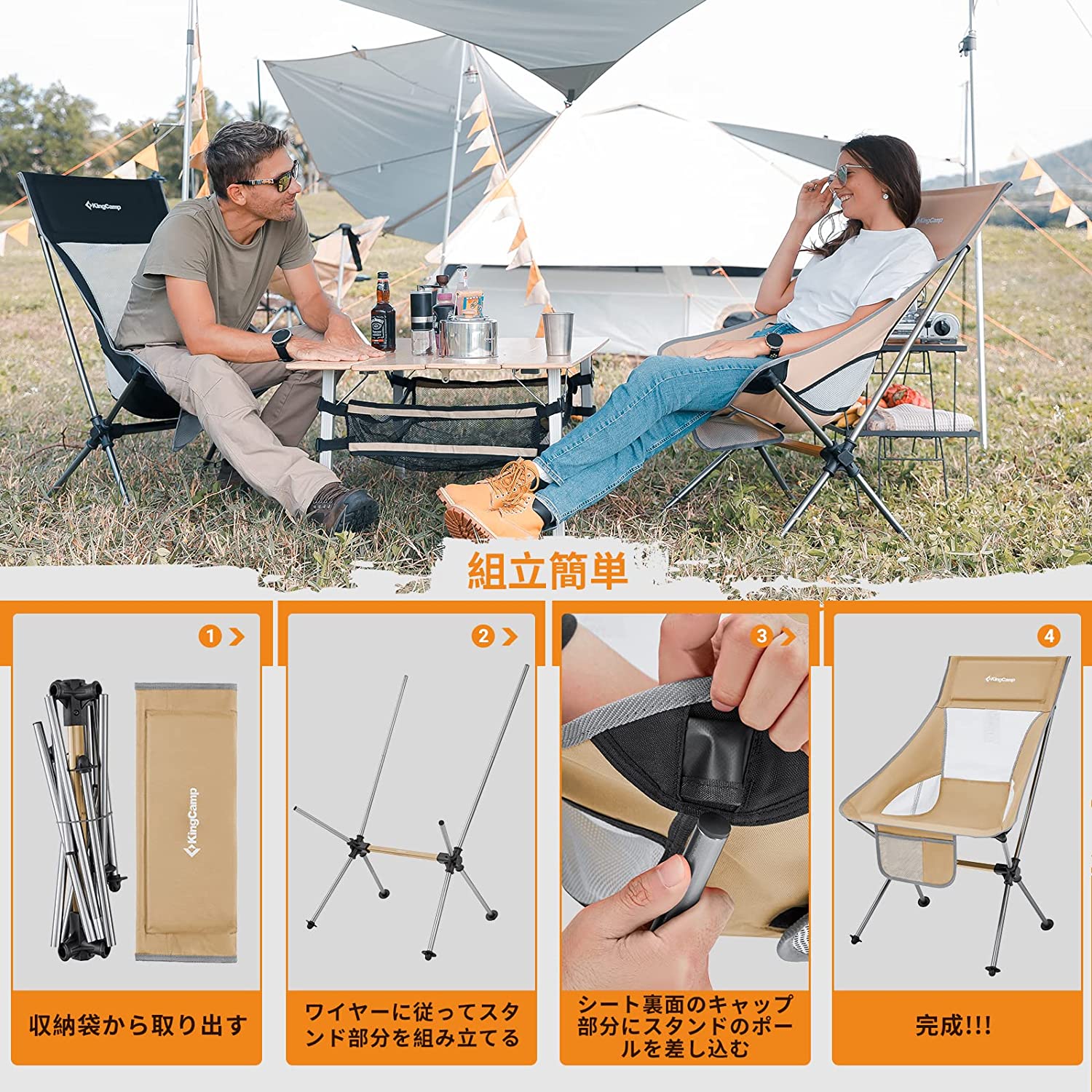 KingCamp

KingCamp

組立簡単

1

KingCamp

収納袋から取り出す

2

ワイヤーに従ってスタンド部分を組み立てる

3

シート裏面のキャップ部分にスタンドのポールを差し込む

4

KingCamp

完成!!!