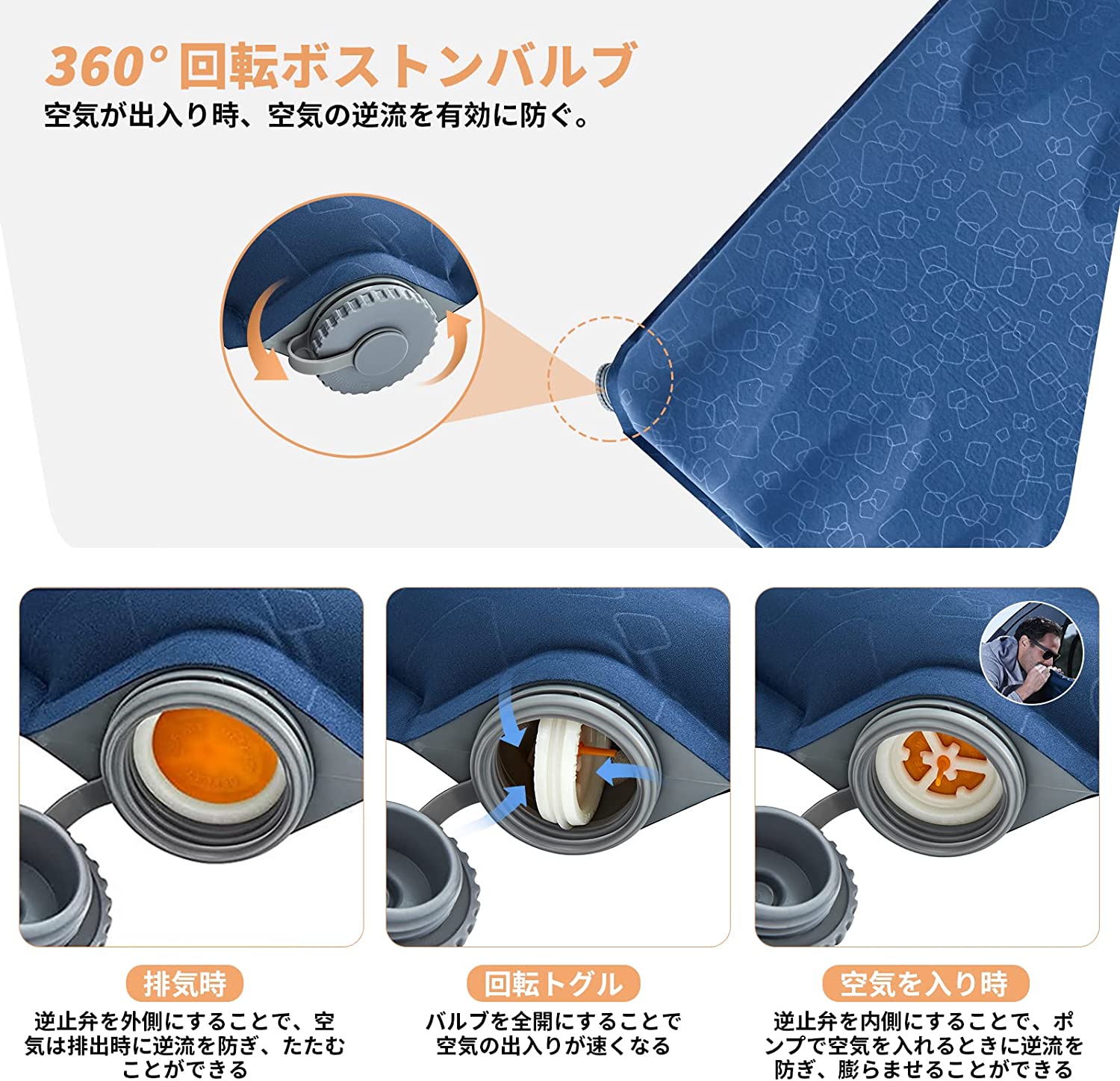 360° 回転ボストンバルブ
空気が出入り時、空気の逆流を有効に防ぐ。

排気時
逆止弁を外側にすることで、空気は排出時に逆流を防ぎ、たたむことができる

回転トグル
バルブを全開にすることで空気の出入りが速くなる

空気を入り時
逆止弁を内側にすることで、ポンプで空気を入れるときに逆流を防ぎ、膨らませることができる