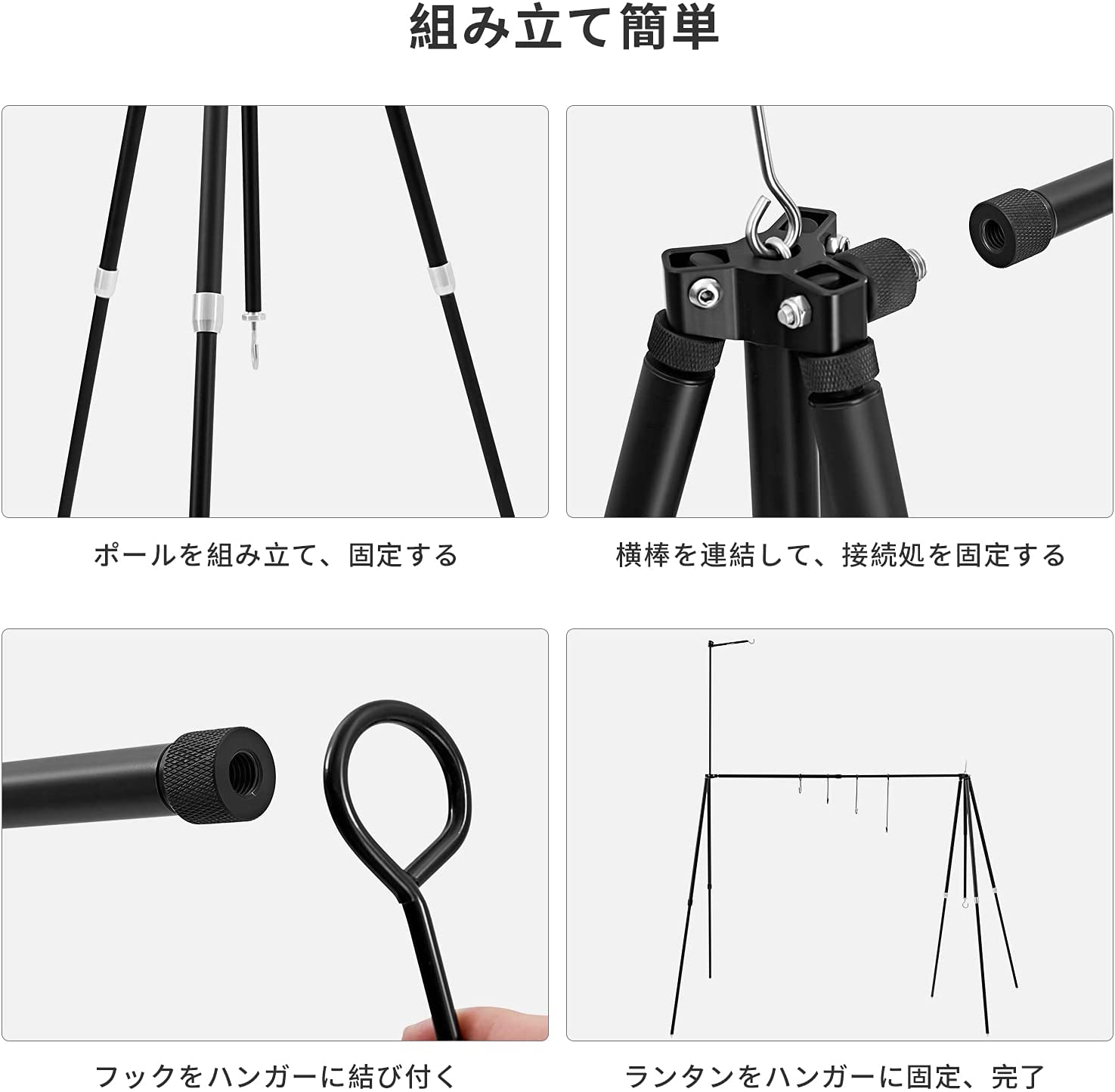 組み立て簡単

ポールを組み立て、固定する

横棒を連結して、接続処を固定する

フックをハンガーに結び付く

ランタンをハンガーに固定、完了